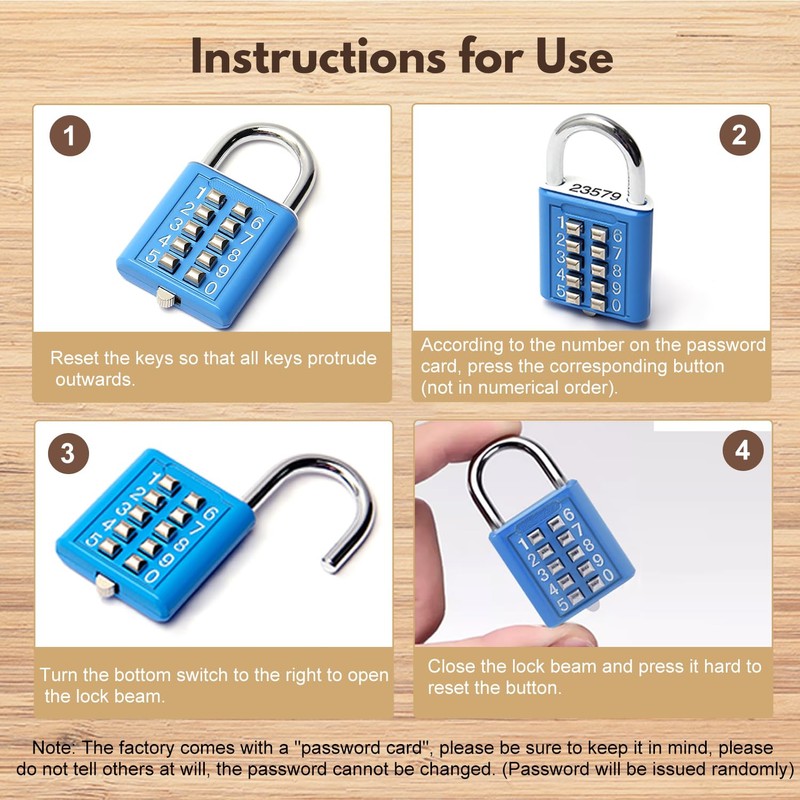 Instructions for Use

1

1 2 3 4 5 6 7 8 9 0

Reset the keys so that all keys protrude outwards.

2

23579

1 2 3 4 5 6 7 8 9 0

According to the number on the password card, press the corresponding button (not in numerical order).

3

1 2 3 4 5 6 7 8 9 0

Turn the bottom switch to the right to open the lock beam.

4

1 2 3 4 5 6 7 8 9 0

Close the lock beam and press it hard to reset the button.

Note: The factory comes with a "password card", please be sure to keep it in mind, please do not tell others at will, the password cannot be changed. (Password will be issued randomly)