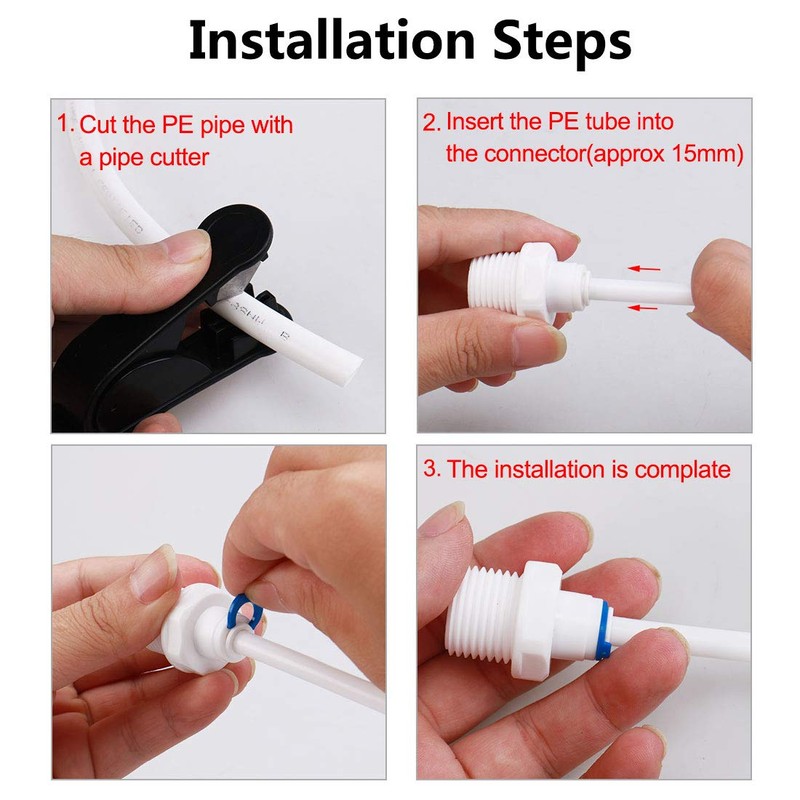 Installation Steps

1. Cut the PE pipe with a pipe cutter

2. Insert the PE tube into the connector(approx 15mm)

3. The installation is complate