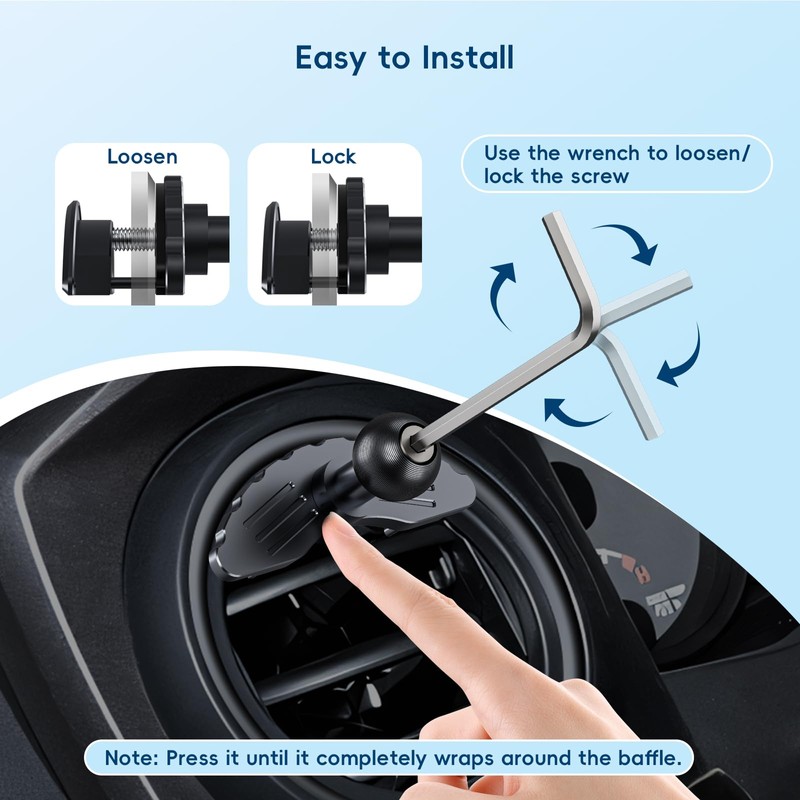 Easy to Install

Loosen

Lock

Use the wrench to loosen/ lock the screw

Note: Press it until it completely wraps around the baffle.