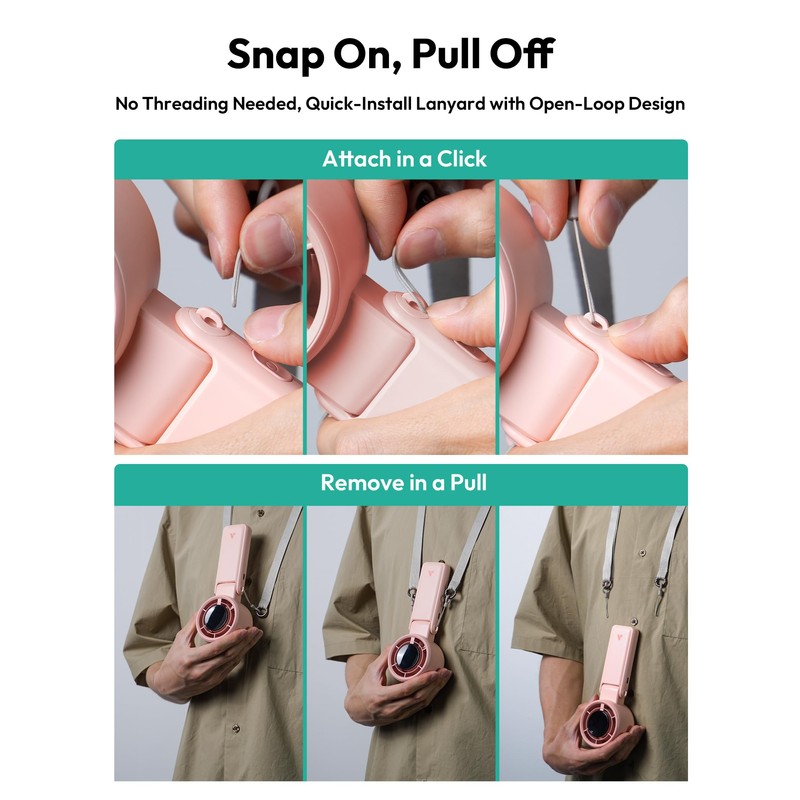 Snap On, Pull Off

No Threading Needed, Quick-Install Lanyard with Open-Loop Design

Attach in a Click

Remove in a Pull