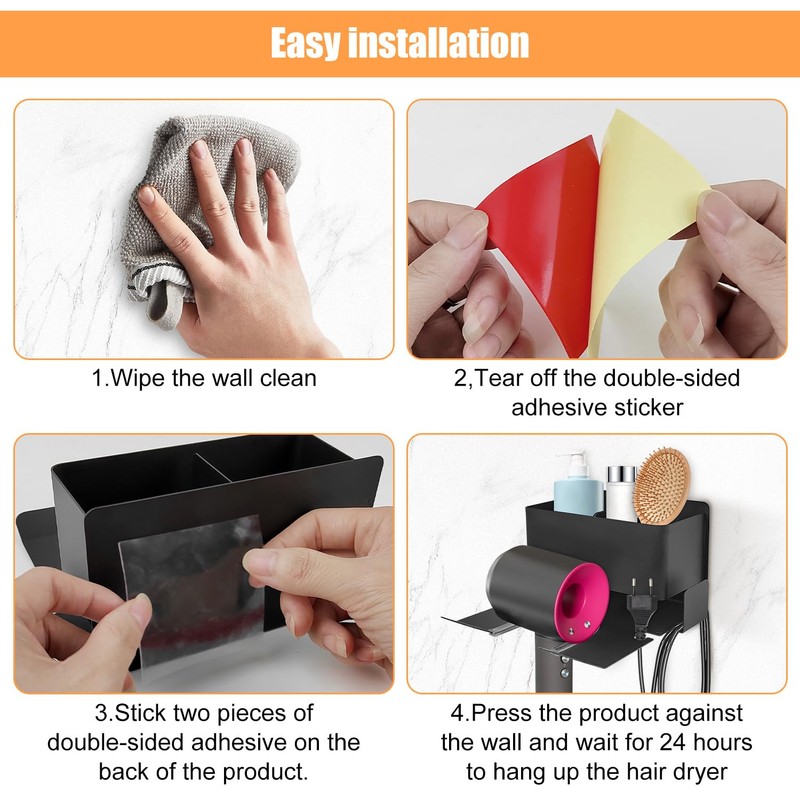 Easy installation

1.Wipe the wall clean

2,Tear off the double-sided adhesive sticker

3.Stick two pieces of double-sided adhesive on the back of the product.

4.Press the product against the wall and wait for 24 hours to hang up the hair dryer