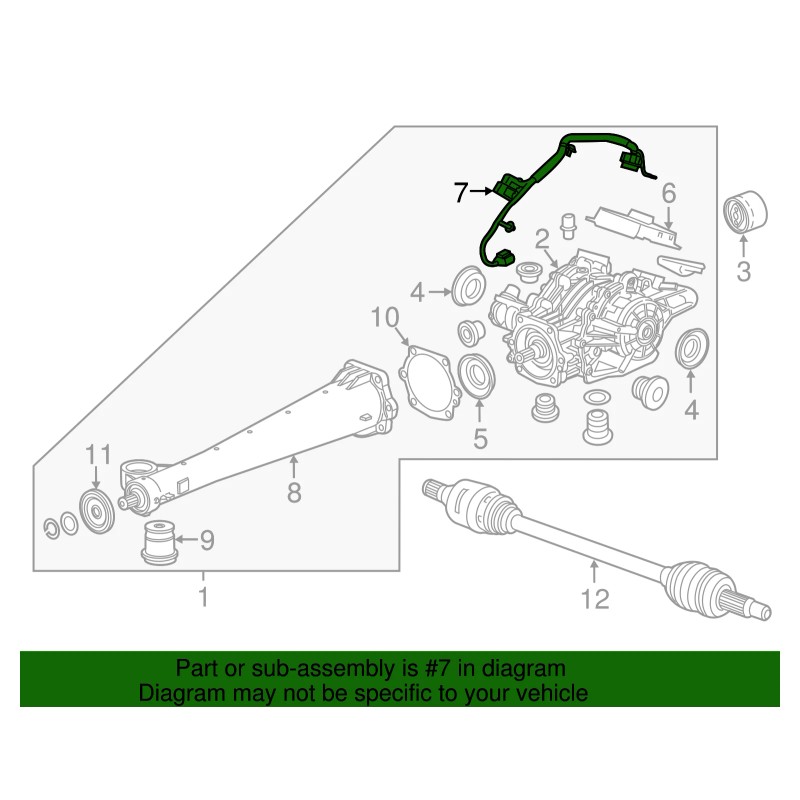 7
6
2
3
4
10
4
5
11
8
9
1
12

Part or sub-assembly is #7 in diagram
Diagram may not be specific to your vehicle