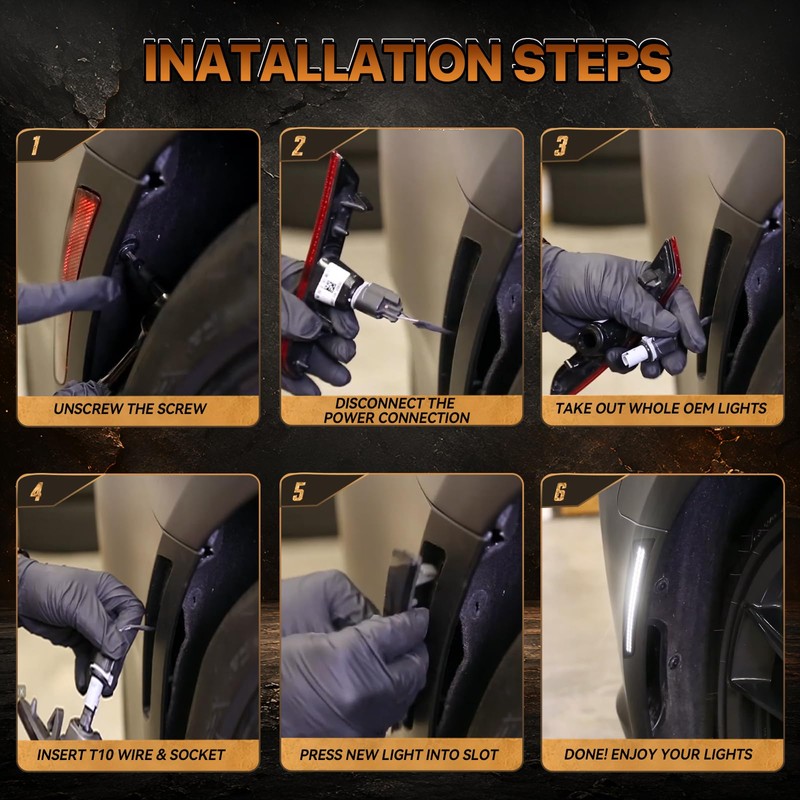 INATALLATION STEPS

1

UNSCREW THE SCREW

2

DISCONNECT THE POWER CONNECTION

3

TAKE OUT WHOLE OEM LIGHTS

4

INSERT T10 WIRE & SOCKET

5

PRESS NEW LIGHT INTO SLOT

6

DONE! ENJOY YOUR LIGHTS