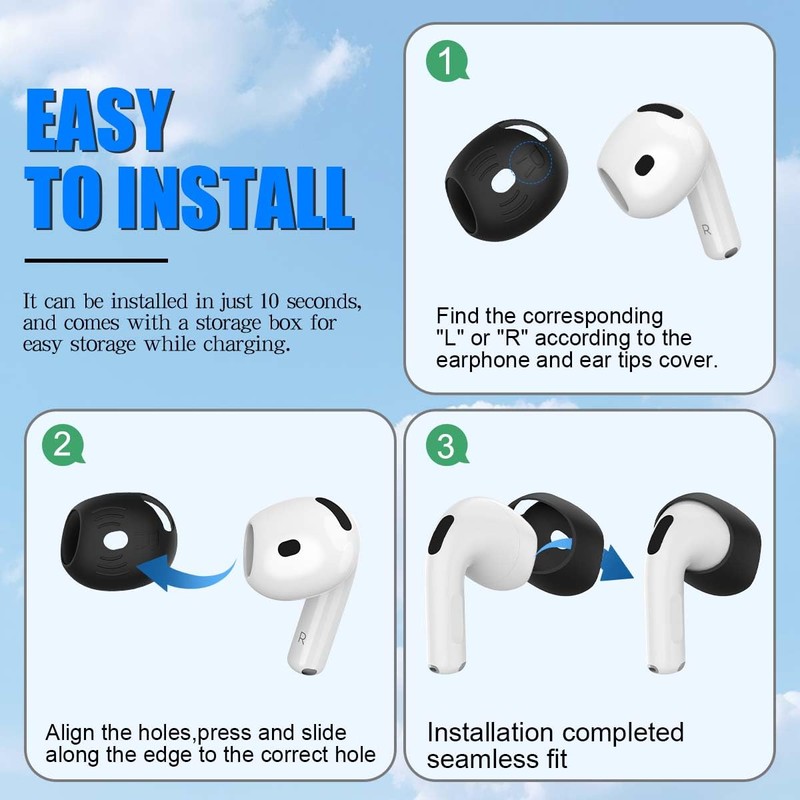 EASY TO INSTALL

It can be installed in just 10 seconds, and comes with a storage box for easy storage while charging.

1

R

R

Find the corresponding "L" or "R" according to the earphone and ear tips cover.

2

R

Align the holes,press and slide along the edge to the correct hole

3

Installation completed seamless fit