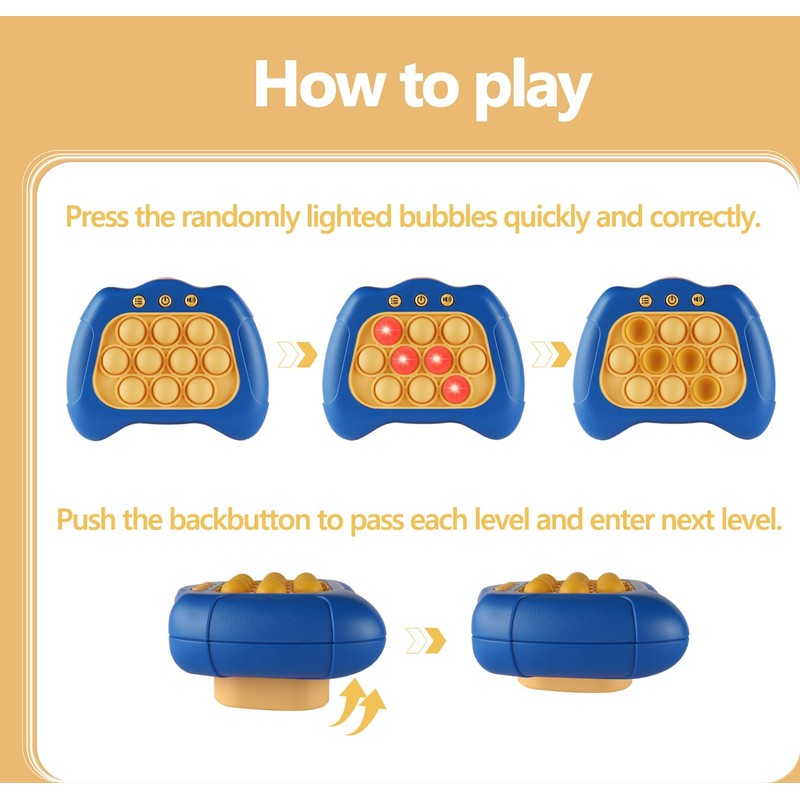 How to play

Press the randomly lighted bubbles quickly and correctly.

Push the backbutton to pass each level and enter next level.