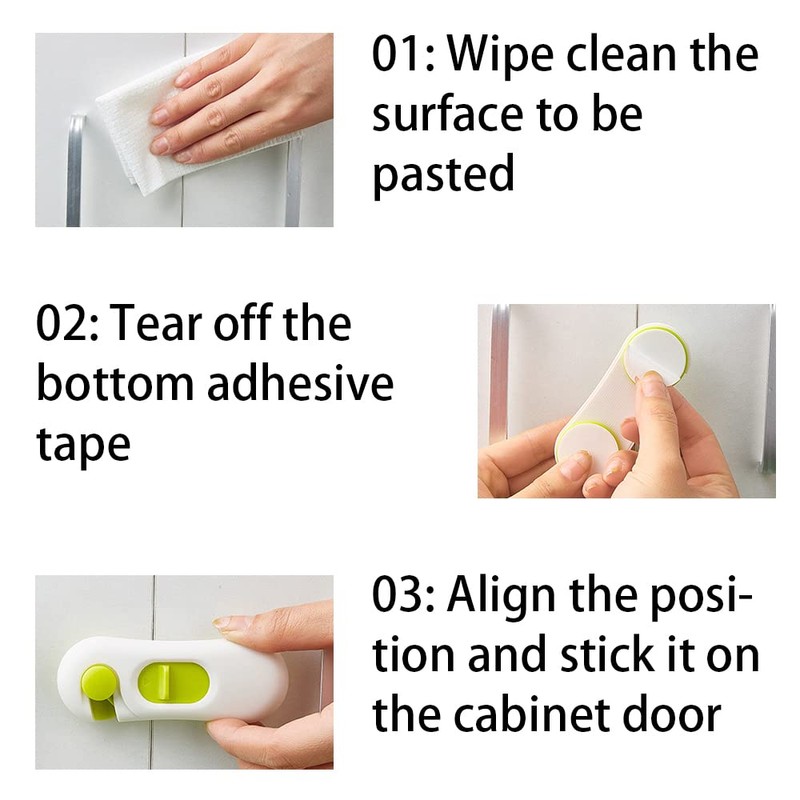 01: Wipe clean the surface to be pasted

02: Tear off the bottom adhesive tape

03: Align the position and stick it on the cabinet door