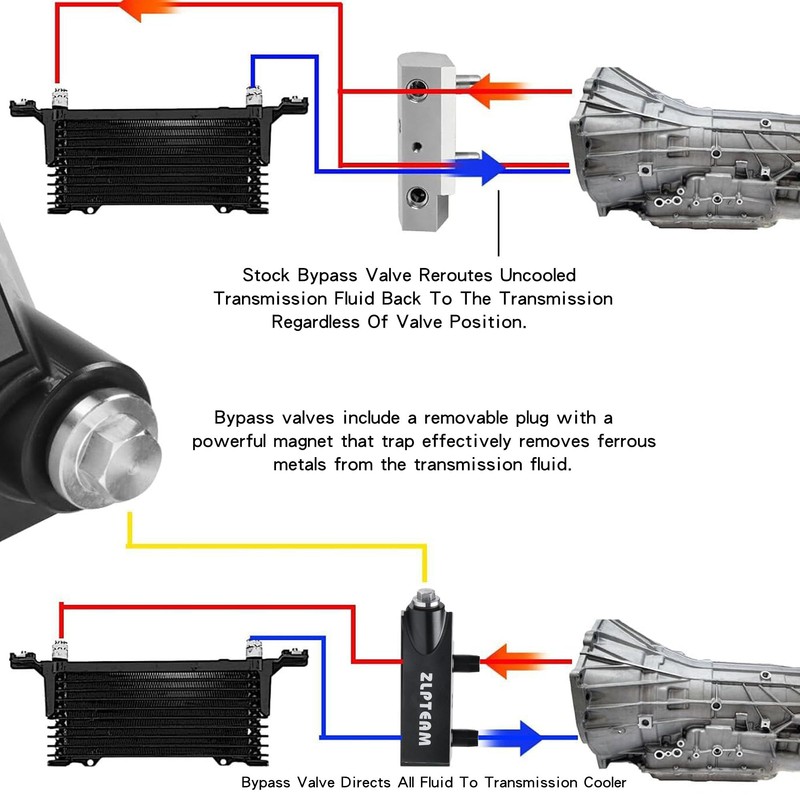 Stock Bypass Valve Reroutes Uncooled Transmission Fluid Back To The Transmission Regardless Of Valve Position.

Bypass valves include a removable plug with a powerful magnet that trap effectively removes ferrous metals from the transmission fluid.

ZLPTEAM

Bypass Valve Directs All Fluid To Transmission Cooler