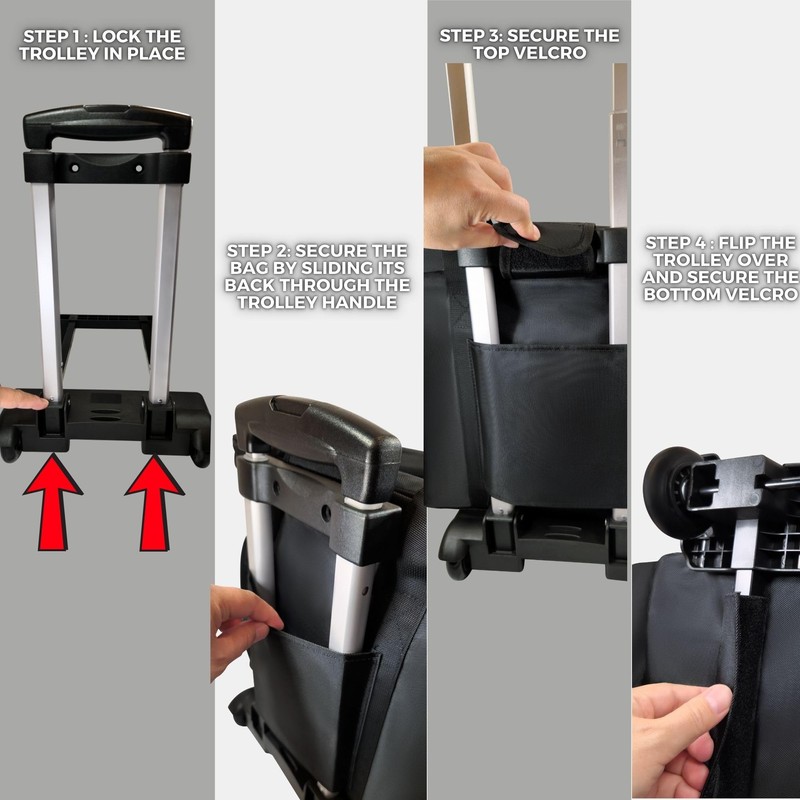 STEP 1 : LOCK THE TROLLEY IN PLACE

STEP 2: SECURE THE BAG BY SLIDING ITS BACK THROUGH THE TROLLEY HANDLE

STEP 3: SECURE THE TOP VELCRO

STEP 4 : FLIP THE TROLLEY OVER AND SECURE THE BOTTOM VELCRO