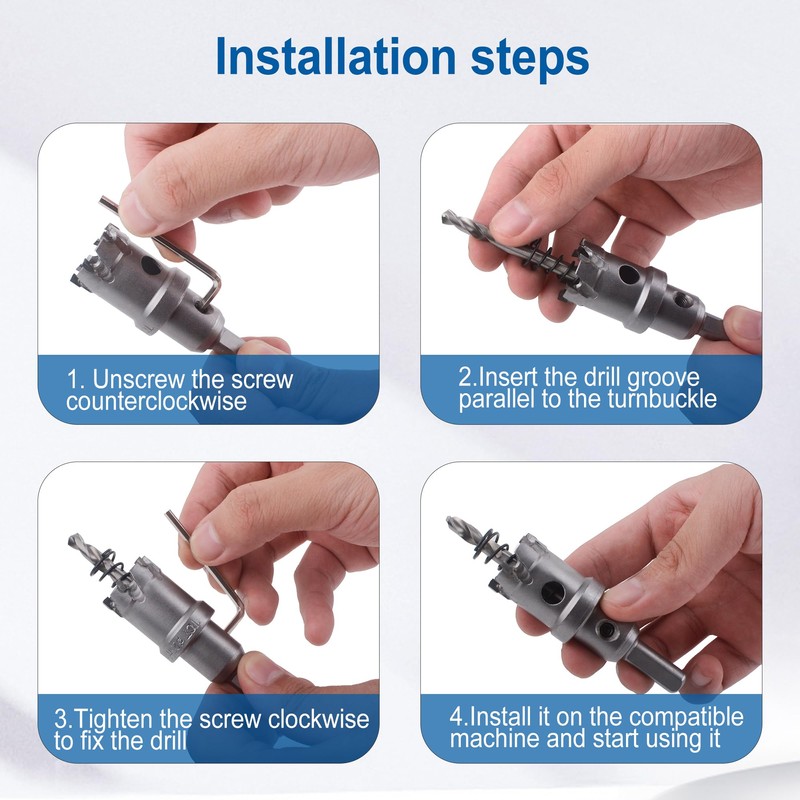 Installation steps

1. Unscrew the screw counterclockwise

2.Insert the drill groove parallel to the turnbuckle

3.Tighten the screw clockwise to fix the drill

4.Install it on the compatible machine and start using it