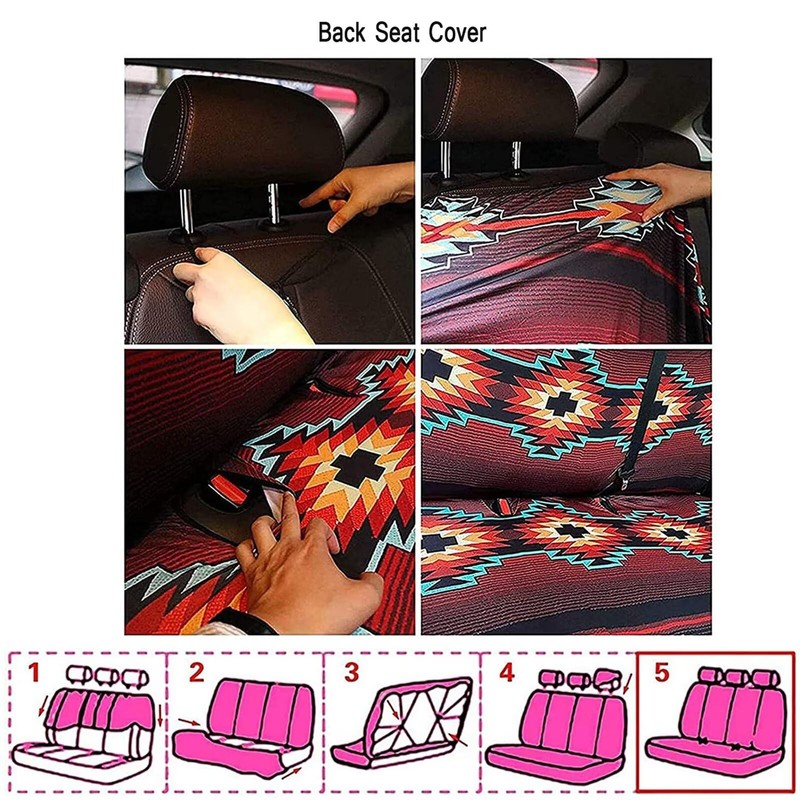 Back Seat Cover

1

2

3

4

5