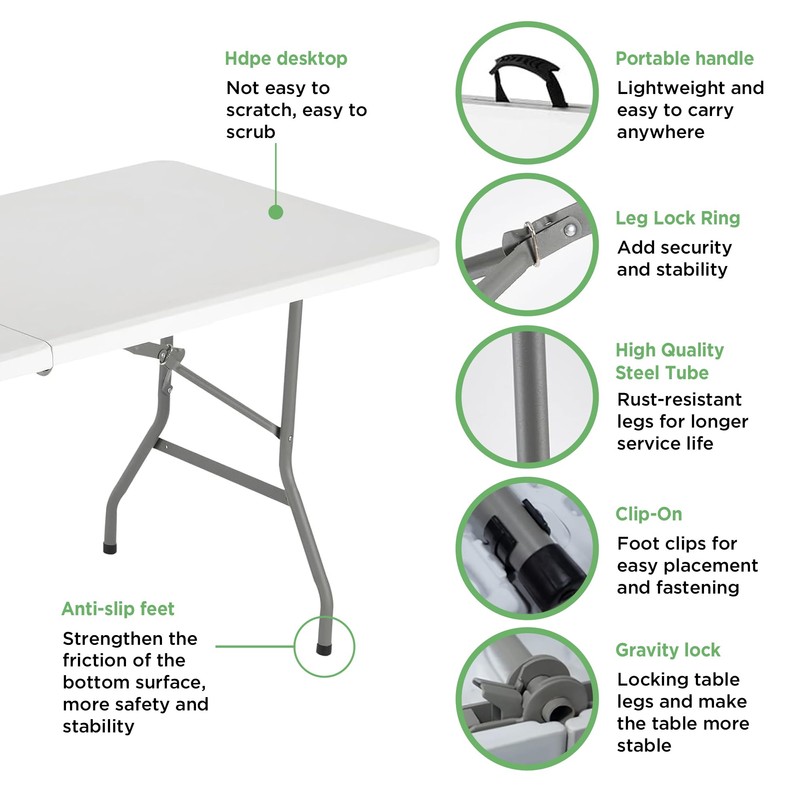 Hdpe desktop
Not easy to scratch, easy to scrub

Anti-slip feet
Strengthen the friction of the bottom surface, more safety and stability

Portable handle
Lightweight and easy to carry anywhere

Leg Lock Ring
Add security and stability

High Quality Steel Tube
Rust-resistant legs for longer service life

Clip-On
Foot clips for easy placement and fastening

Gravity lock
Locking table legs and make the table more stable