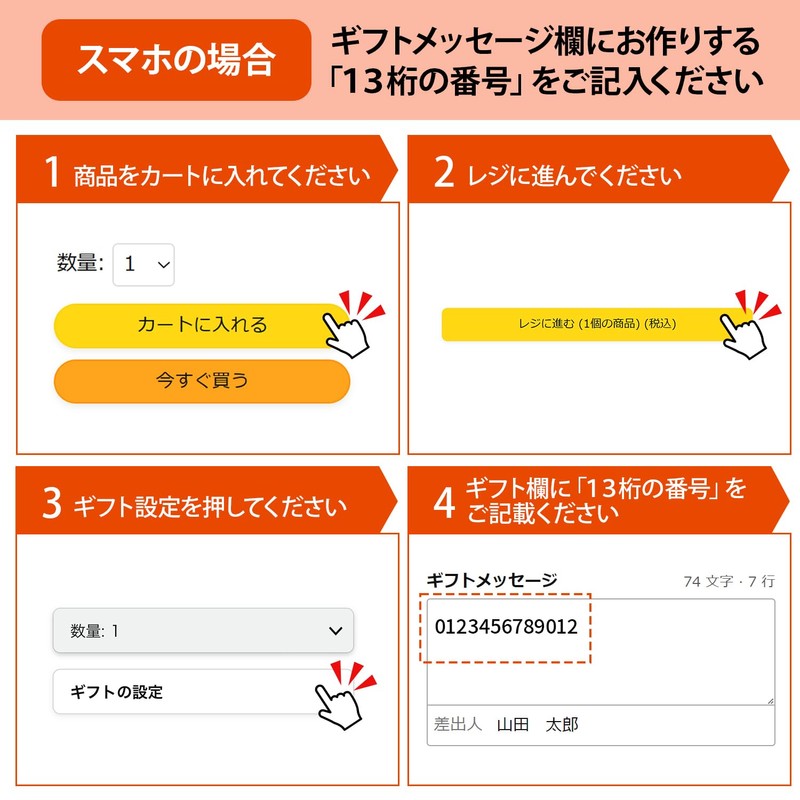 スマホの場合

ギフトメッセージ欄にお作りする「13桁の番号」をご記入ください

1 商品をカートに入れてください

数量: 1

カートに入れる

今すぐ買う

2 レジに進んでください

レジに進む (1個の商品) (税込)

3 ギフト設定を押してください

数量: 1

ギフトの設定

4 ギフト欄に「13桁の番号」をご記載ください

ギフトメッセージ

74 文字・7 行

0123456789012

差出人　山田　太郎