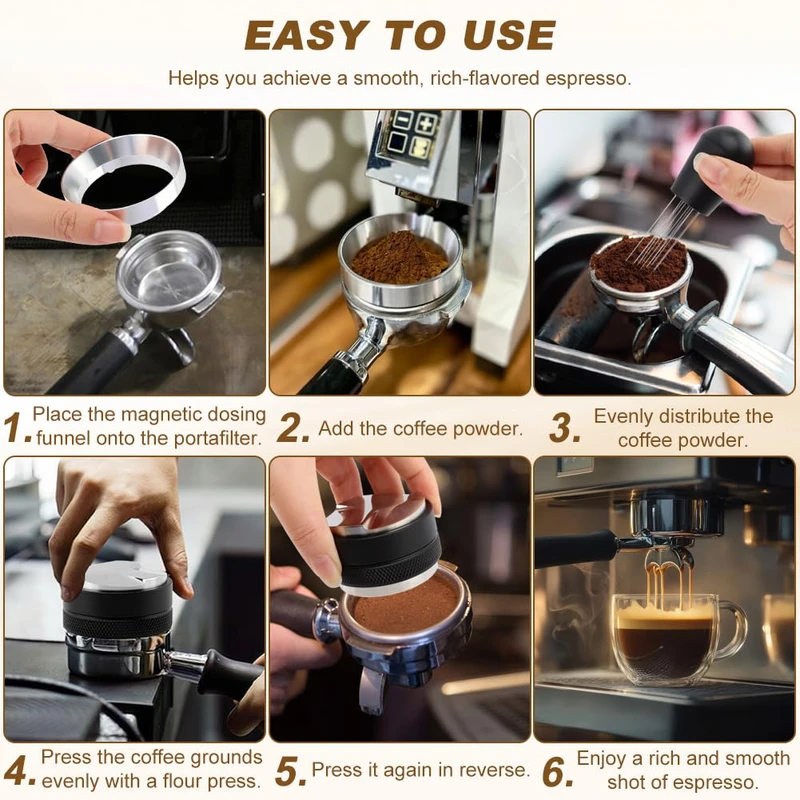 EASY TO USE

Helps you achieve a smooth, rich-flavored espresso.

1. Place the magnetic dosing funnel onto the portafilter.

2. Add the coffee powder.

3. Evenly distribute the coffee powder.

4. Press the coffee grounds evenly with a flour press.

5. Press it again in reverse.

6. Enjoy a rich and smooth shot of espresso.