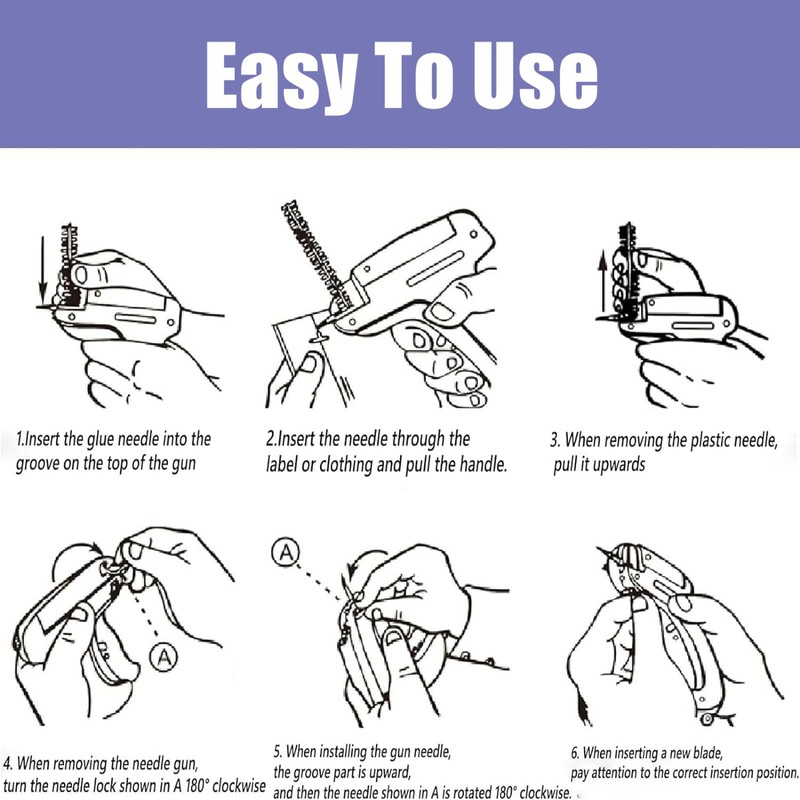 Easy To Use

1.Insert the glue needle into the groove on the top of the gun

2.Insert the needle through the label or clothing and pull the handle.

3. When removing the plastic needle, pull it upwards

A

A

4. When removing the needle gun, turn the needle lock shown in A 180° clockwise

5. When installing the gun needle, the groove part is upward, and then the needle shown in A is rotated 180° clockwise.

6. When inserting a new blade, pay attention to the correct insertion position.