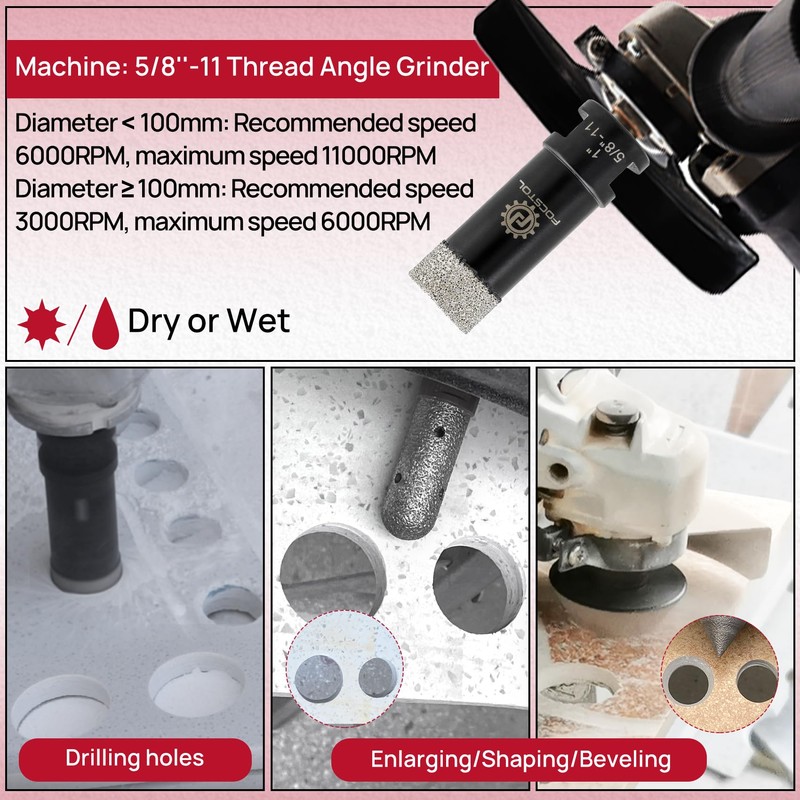 Machine: 5/8''-11 Thread Angle Grinder

Diameter < 100mm: Recommended speed 6000RPM, maximum speed 11000RPM
Diameter ≥ 100mm: Recommended speed 3000RPM, maximum speed 6000RPM

1"
5/8"-11
FOCSTOL

Dry or Wet

Drilling holes

Enlarging/Shaping/Beveling