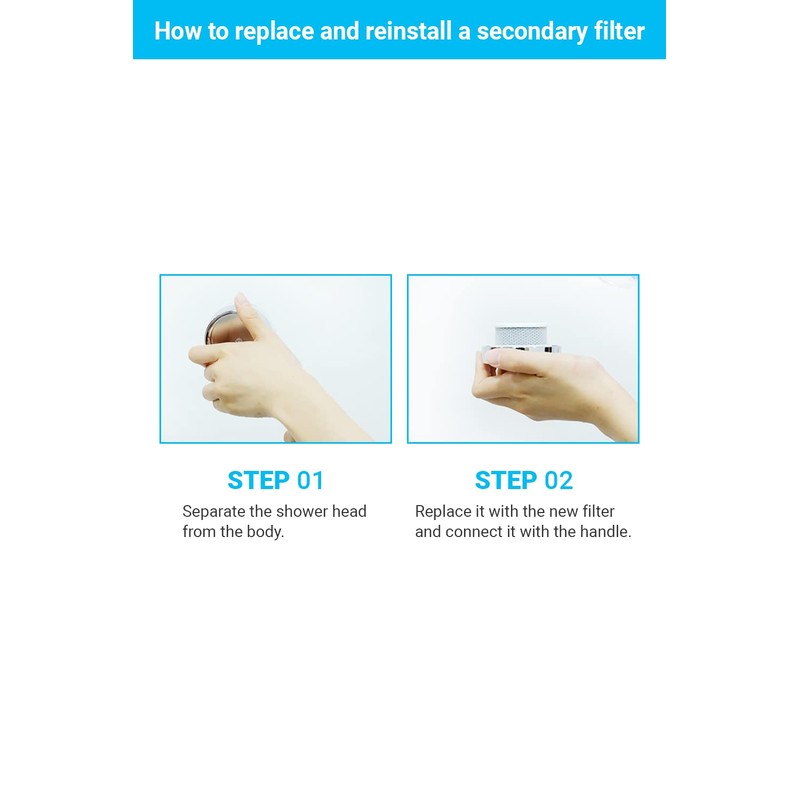 How to replace and reinstall a secondary filter

STEP 01
Separate the shower head from the body.

STEP 02
Replace it with the new filter and connect it with the handle.