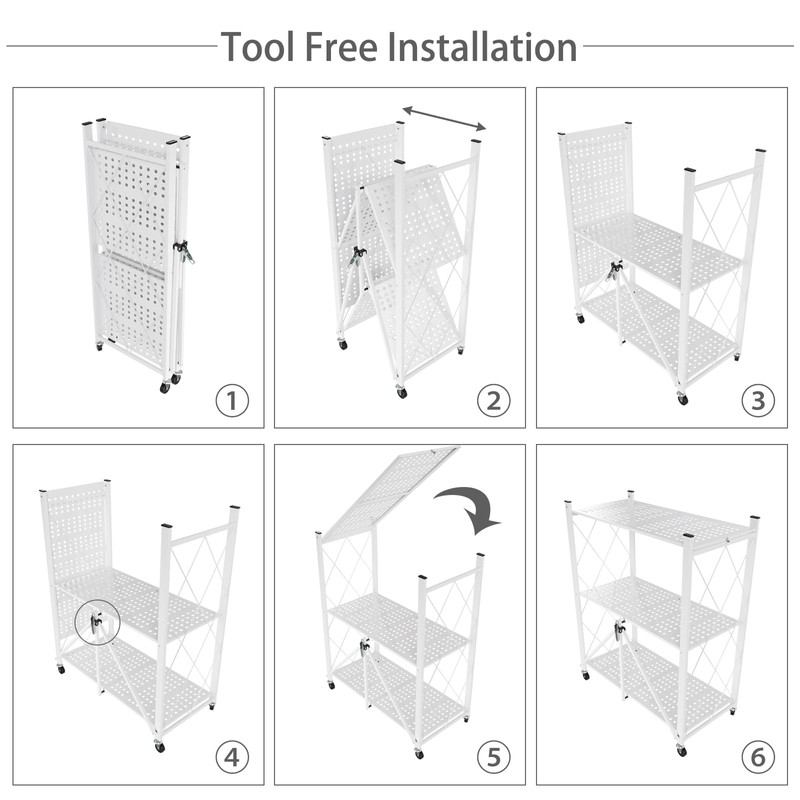 Tool Free Installation

①

②

③

④

⑤

⑥