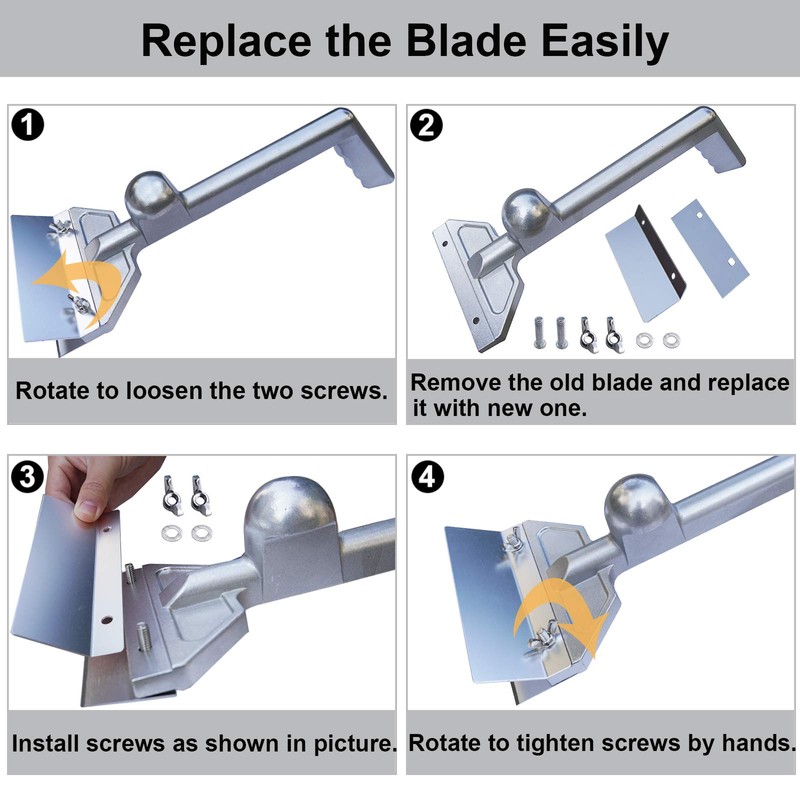 Replace the Blade Easily

1

Rotate to loosen the two screws.

2

Remove the old blade and replace it with new one.

3

Install screws as shown in picture.

4

Rotate to tighten screws by hands.