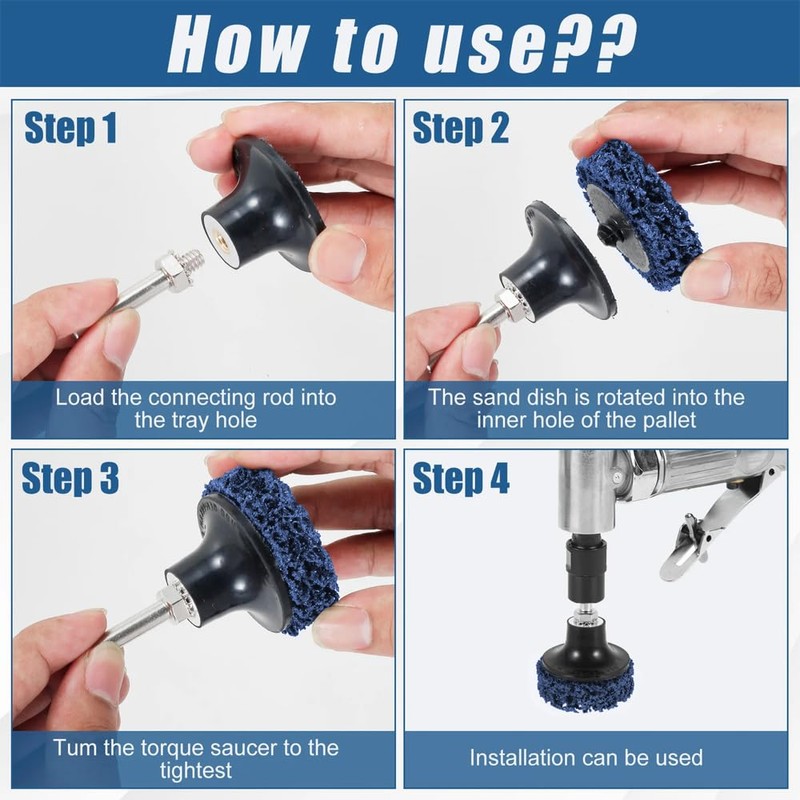 How to use??

Step 1

Load the connecting rod into the tray hole

Step 2

The sand dish is rotated into the inner hole of the pallet

Step 3

Tum the torque saucer to the tightest

Step 4

Installation can be used