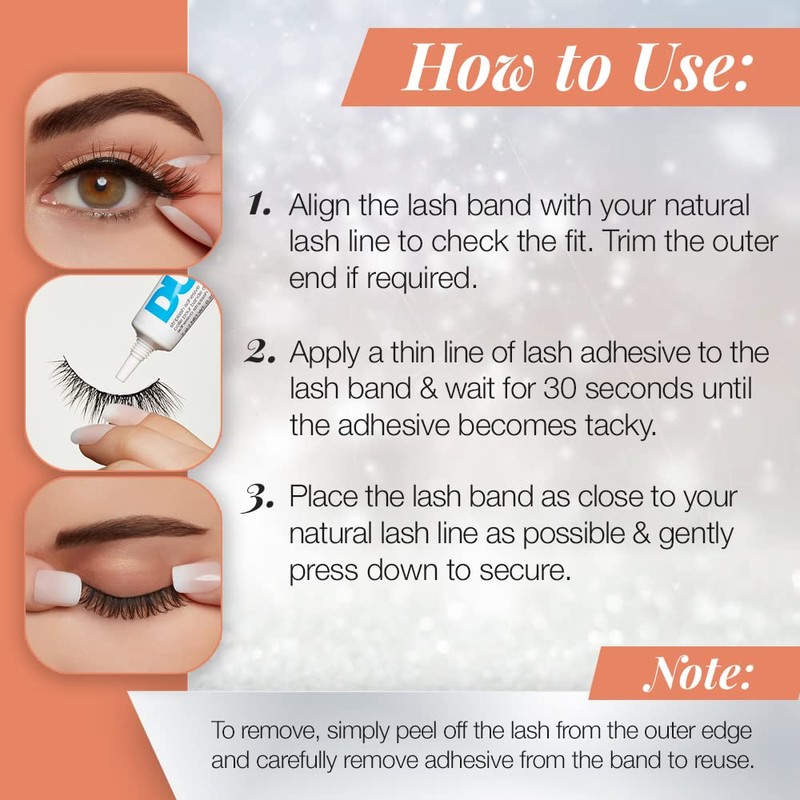 How to Use:

DU

1. Align the lash band with your natural lash line to check the fit. Trim the outer end if required.

2. Apply a thin line of lash adhesive to the lash band & wait for 30 seconds until the adhesive becomes tacky.

3. Place the lash band as close to your natural lash line as possible & gently press down to secure.

Note:

To remove, simply peel off the lash from the outer edge and carefully remove adhesive from the band to reuse.