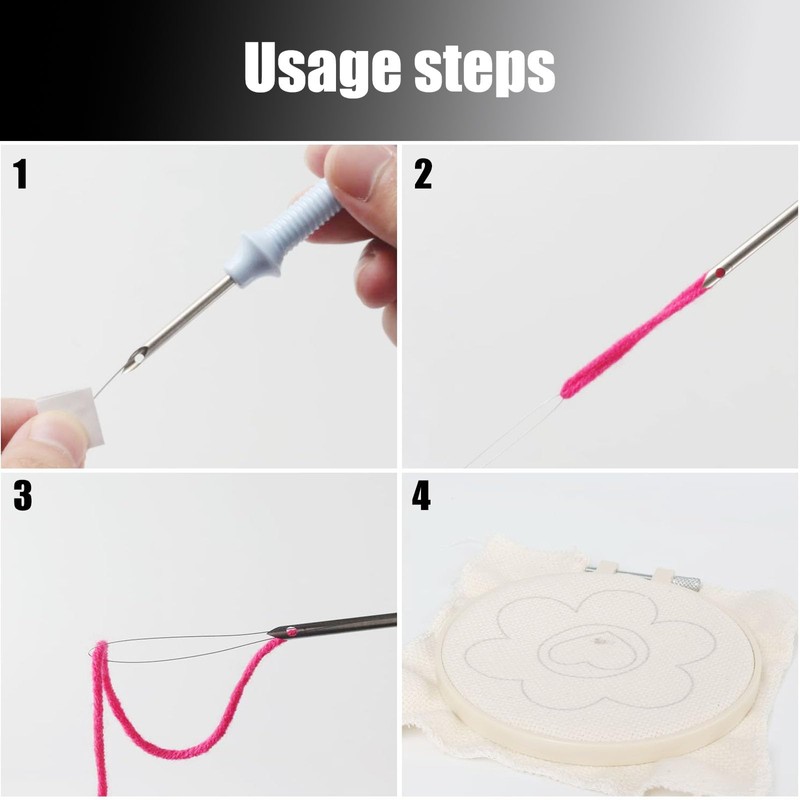 Usage steps

1

2

3

4