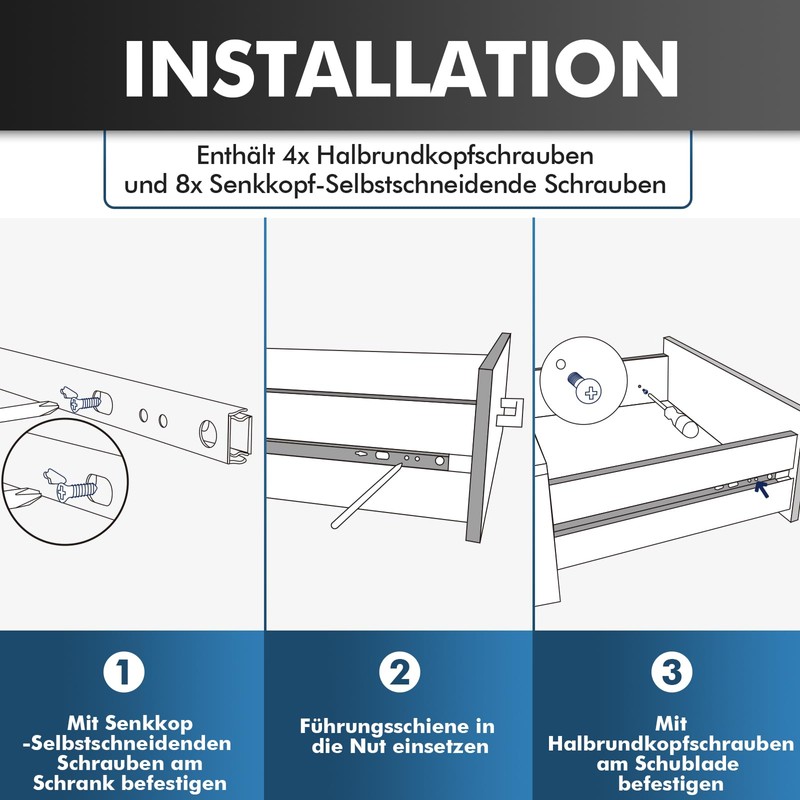 INSTALLATION

Enthält 4x Halbrundkopfschrauben und 8x Senkkopf-Selbstschneidende Schrauben

1

Mit Senkkop -Selbstschneidenden Schrauben am Schrank befestigen

2

Führungsschiene in die Nut einsetzen

3

Mit Halbrundkopfschrauben am Schublade befestigen