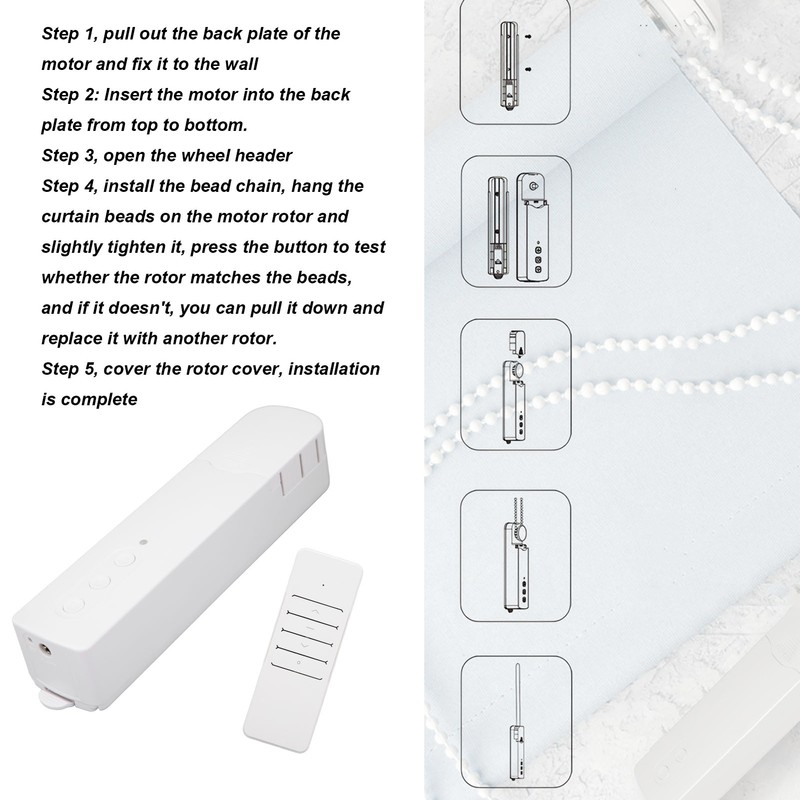 Step 1, pull out the back plate of the motor and fix it to the wall
Step 2: Insert the motor into the back plate from top to bottom.
Step 3, open the wheel header
Step 4, install the bead chain, hang the curtain beads on the motor rotor and slightly tighten it, press the button to test whether the rotor matches the beads, and if it doesn't, you can pull it down and replace it with another rotor.
Step 5, cover the rotor cover, installation is complete