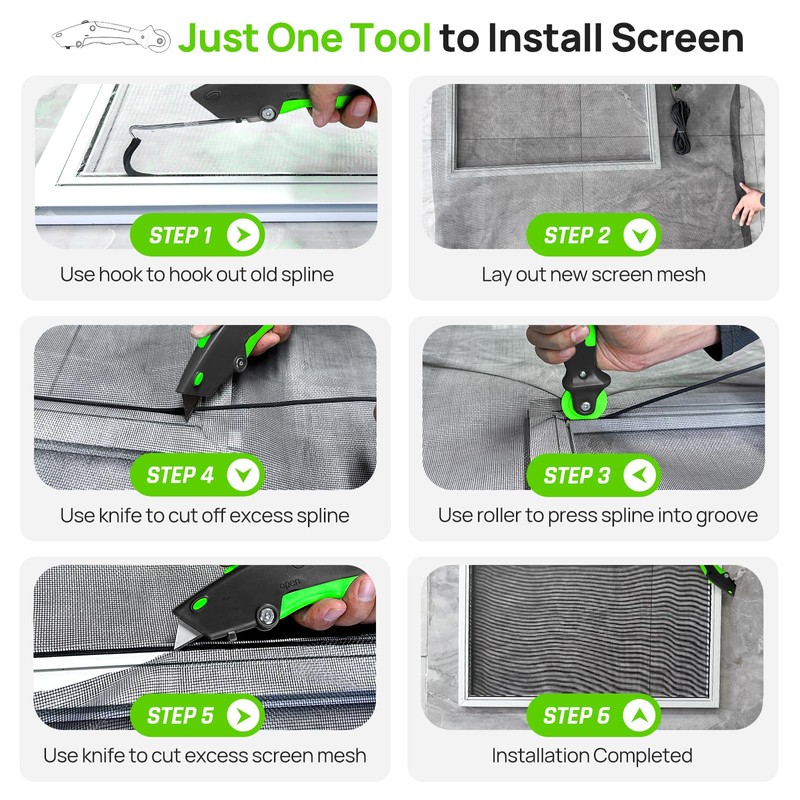 Just One Tool to Install Screen

open

STEP 1

Use hook to hook out old spline

STEP 2

Lay out new screen mesh

STEP 4

Use knife to cut off excess spline

STEP 3

Use roller to press spline into groove

open

STEP 5

Use knife to cut excess screen mesh

STEP 6

Installation Completed