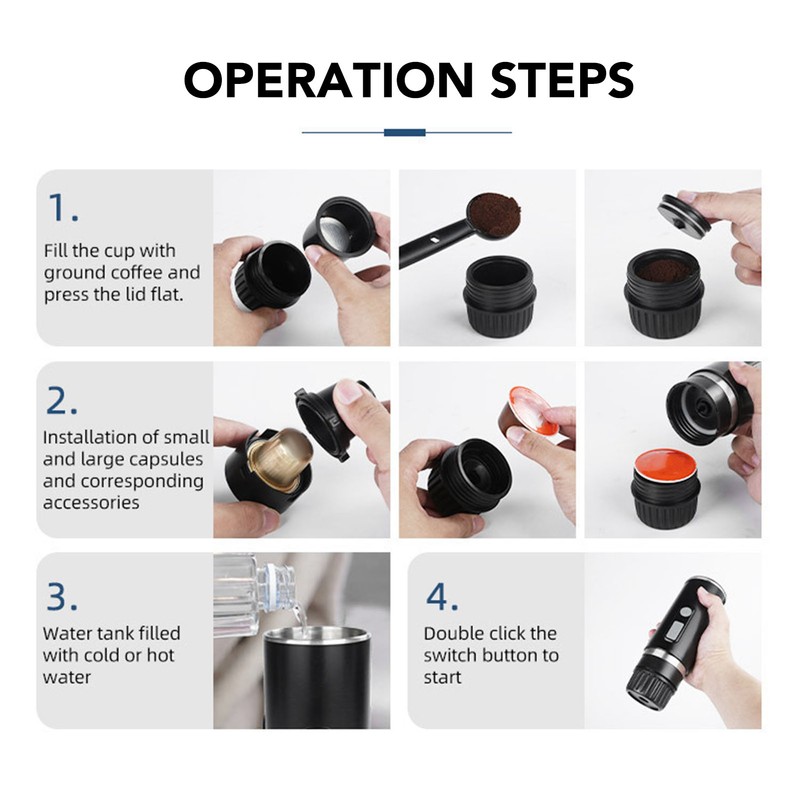 OPERATION STEPS

1.

Fill the cup with ground coffee and press the lid flat.

2.

Installation of small and large capsules and corresponding accessories

3.

Water tank filled with cold or hot water

4.

Double click the switch button to start