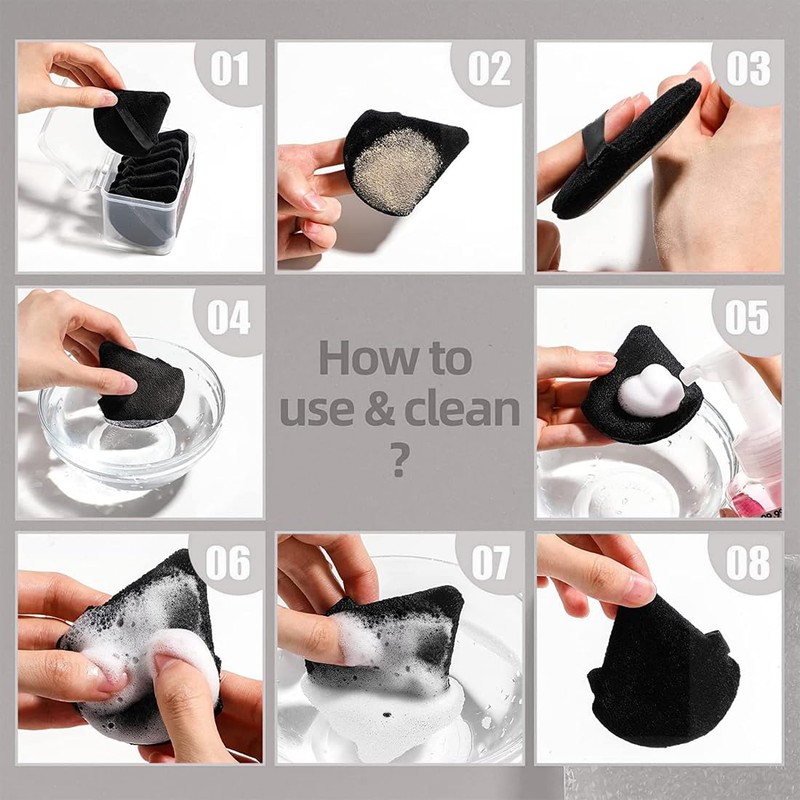 01

02

03

04

How to use & clean ?

05

06

07

08