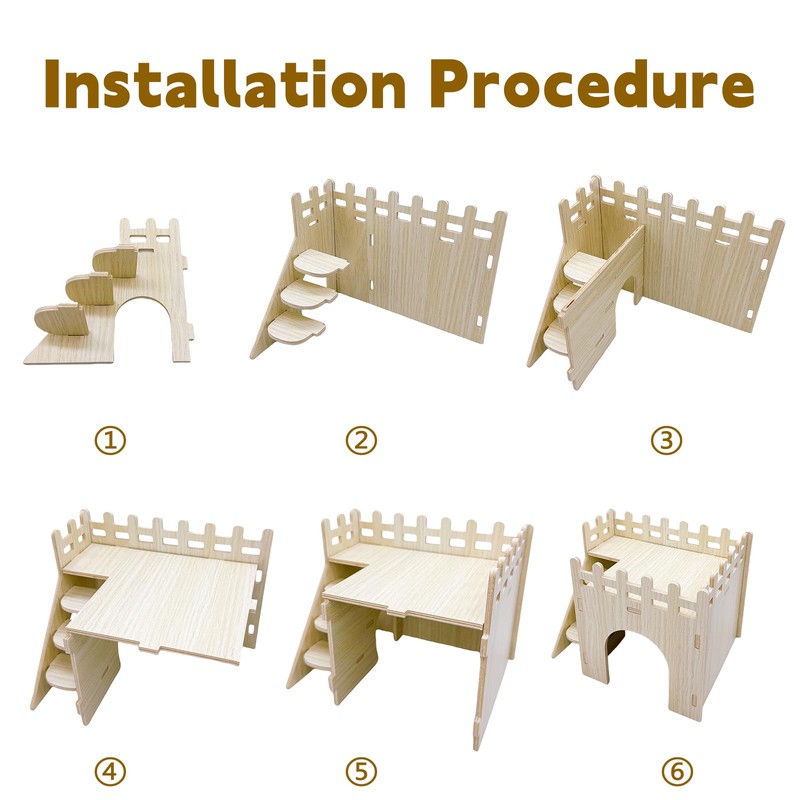 Installation Procedure

①

②

③

④

⑤

⑥