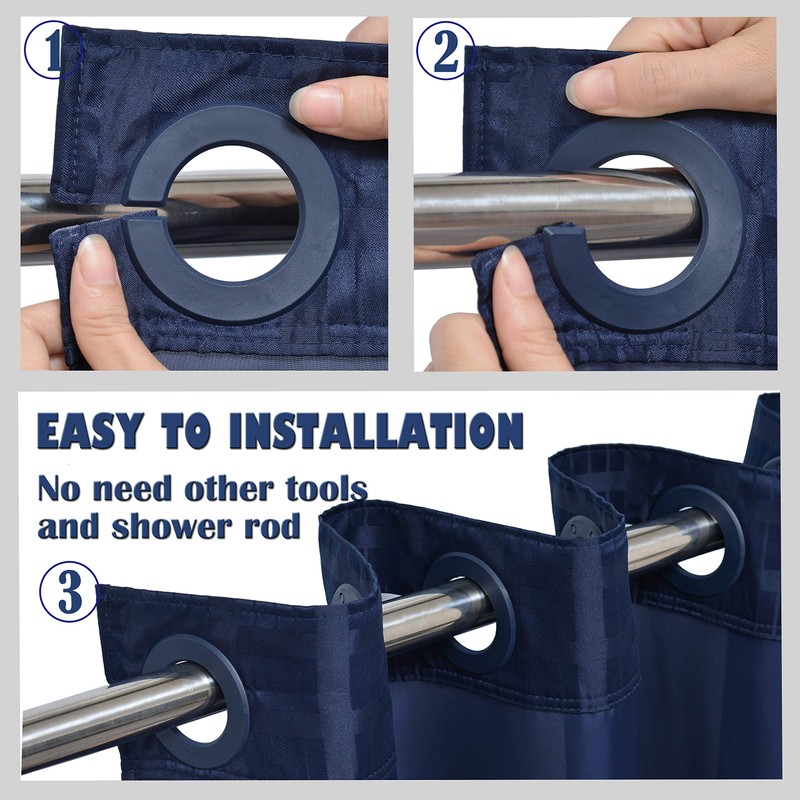 1

2

EASY TO INSTALLATION

No need other tools and shower rod

3