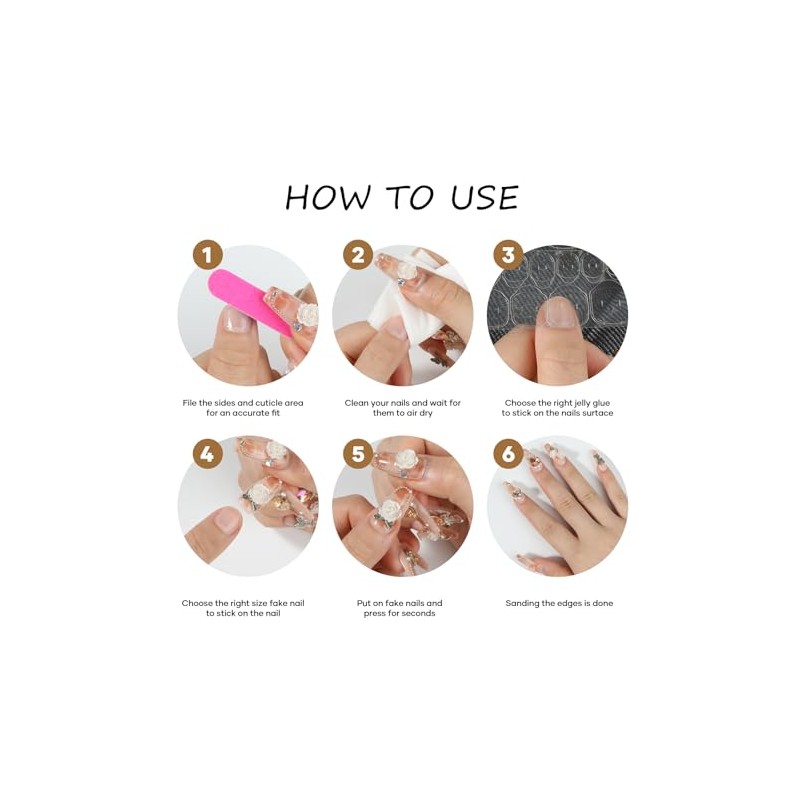 HOW TO USE

1

File the sides and cuticle area for an accurate fit

2

Clean your nails and wait for them to air dry

3

Choose the right jelly glue to stick on the nails surface

4

Choose the right size fake nail to stick on the nail

5

Put on fake nails and press for seconds

6

Sanding the edges is done