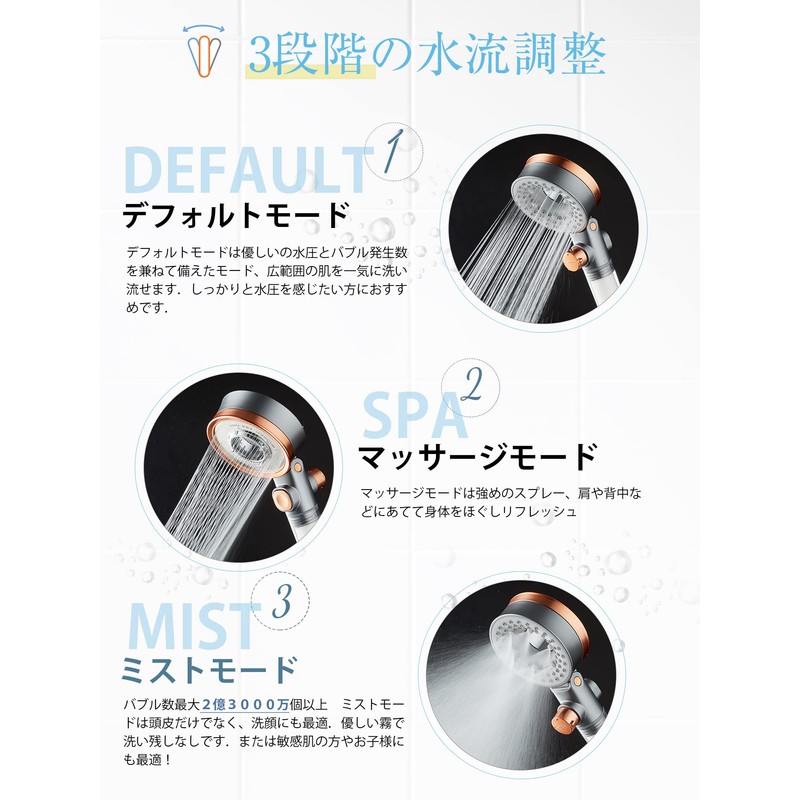 3段階の水流調整

DEFAULT 1
デフォルトモード

デフォルトモードは優しいの水圧とバブル発生数を兼ねて備えたモード、広範囲の肌を一気に洗い流せます．しっかりと水圧を感じたい方におすすめです．

SPA 2
マッサージモード

マッサージモードは強めのスプレー、肩や背中などにあてて身体をほぐしリフレッシュ

MIST 3
ミストモード

バブル数最大２億３０００万個以上　ミストモードは頭皮だけでなく、洗顔にも最適．優しい霧で洗い残しなしです．または敏感肌の方やお子様にも最適！