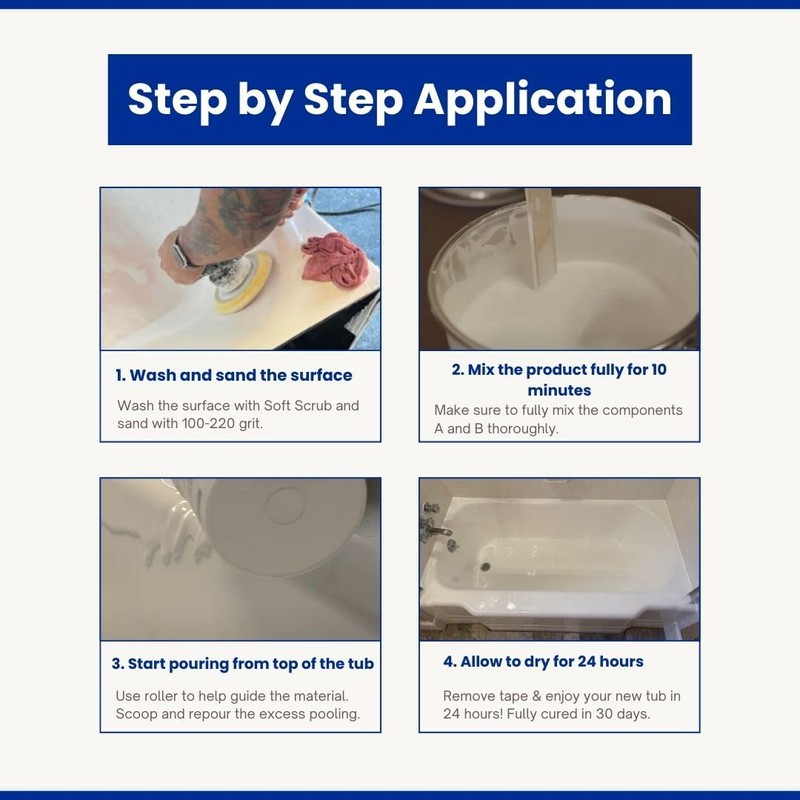 Step by Step Application

1. Wash and sand the surface

Wash the surface with Soft Scrub and sand with 100-220 grit.

2. Mix the product fully for 10 minutes

Make sure to fully mix the components A and B thoroughly.

3. Start pouring from top of the tub

Use roller to help guide the material. Scoop and repour the excess pooling.

4. Allow to dry for 24 hours

Remove tape & enjoy your new tub in 24 hours! Fully cured in 30 days.