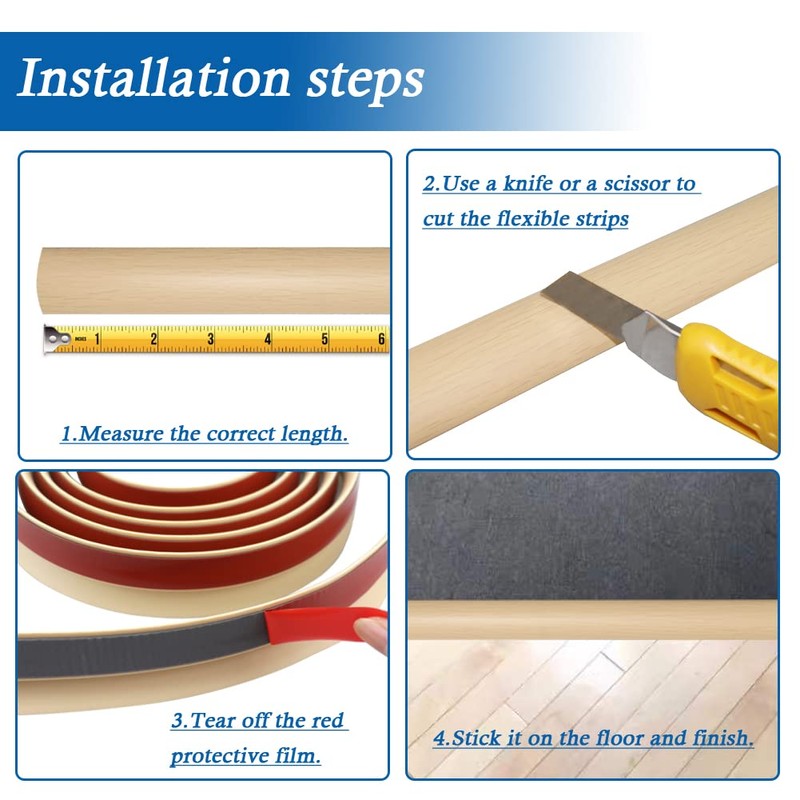 Installation steps

INCHES 1 2 3 4 5 6

1.Measure the correct length.

2.Use a knife or a scissor to cut the flexible strips

3.Tear off the red protective film.

4.Stick it on the floor and finish.