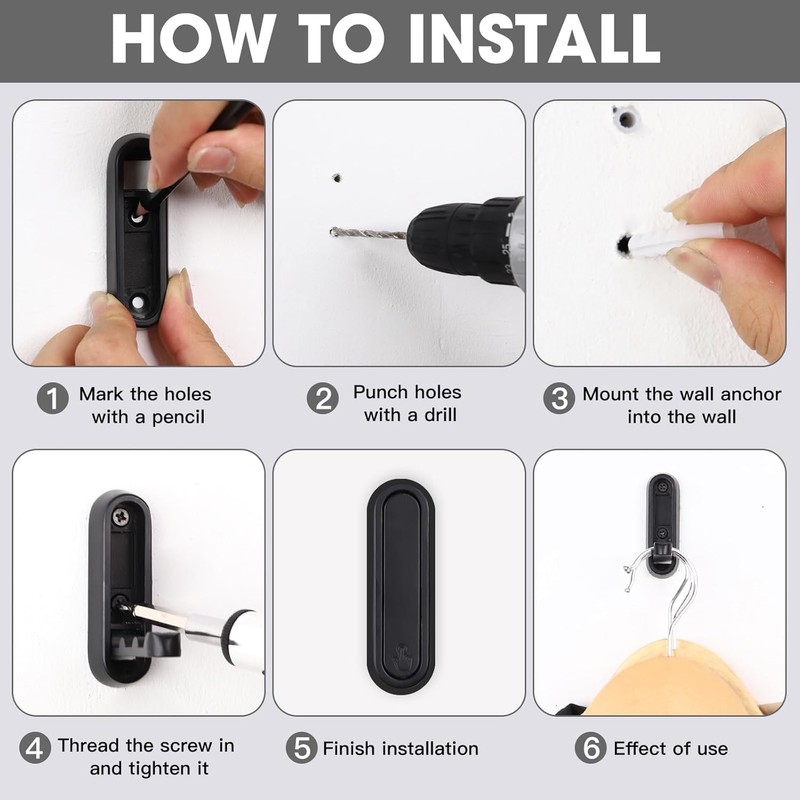 HOW TO INSTALL

1 Mark the holes with a pencil

2 Punch holes with a drill

3 Mount the wall anchor into the wall

4 Thread the screw in and tighten it

5 Finish installation

6 Effect of use