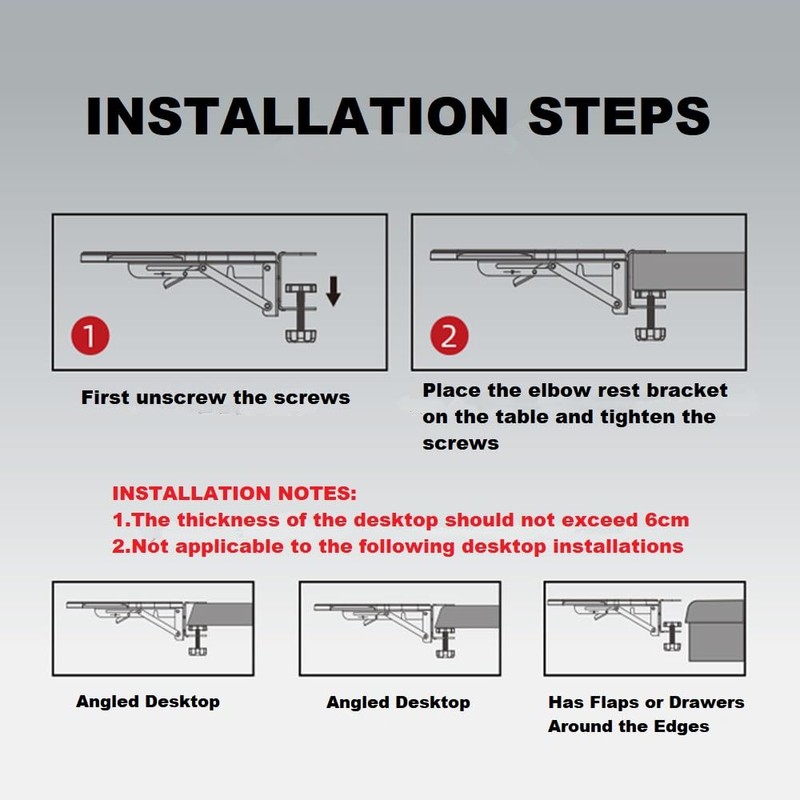 INSTALLATION STEPS

1

First unscrew the screws

2

Place the elbow rest bracket on the table and tighten the screws

INSTALLATION NOTES:
1.The thickness of the desktop should not exceed 6cm
2.Not applicable to the following desktop installations

Angled Desktop

Angled Desktop

Has Flaps or Drawers Around the Edges