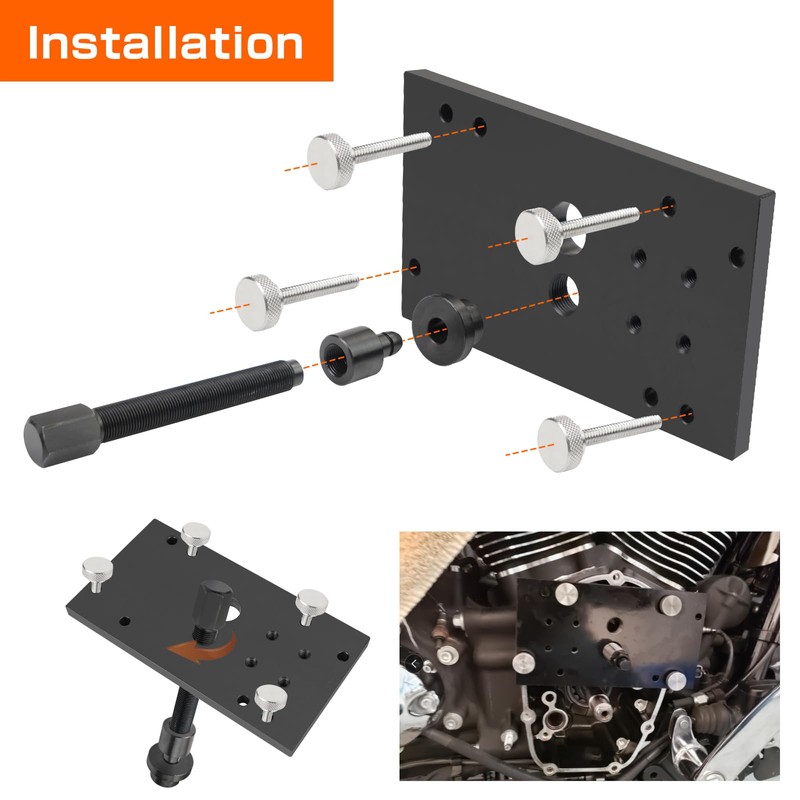 Installation