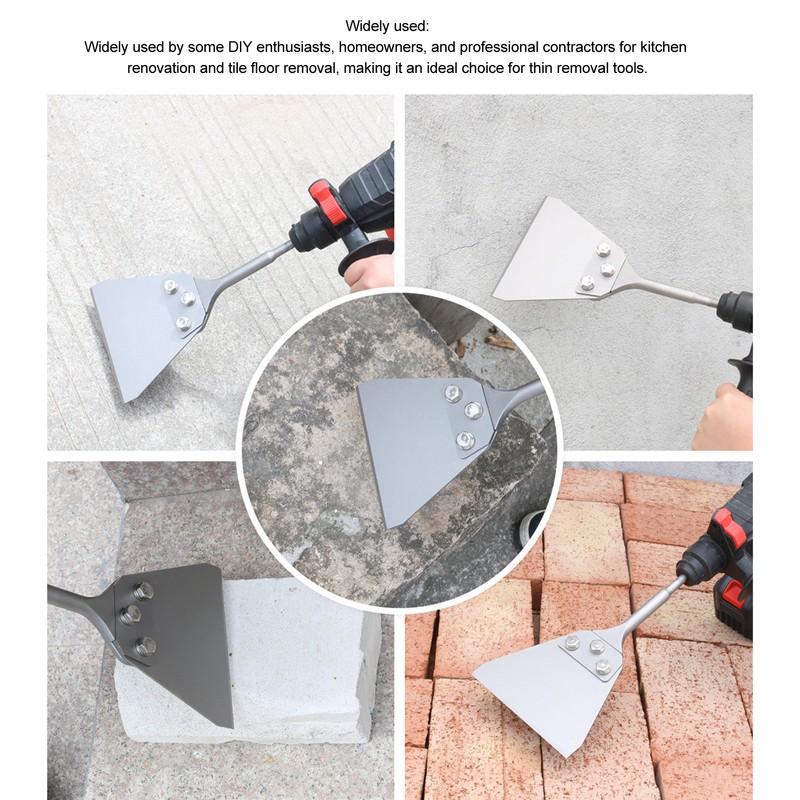 Widely used:
Widely used by some DIY enthusiasts, homeowners, and professional contractors for kitchen renovation and tile floor removal, making it an ideal choice for thin removal tools.