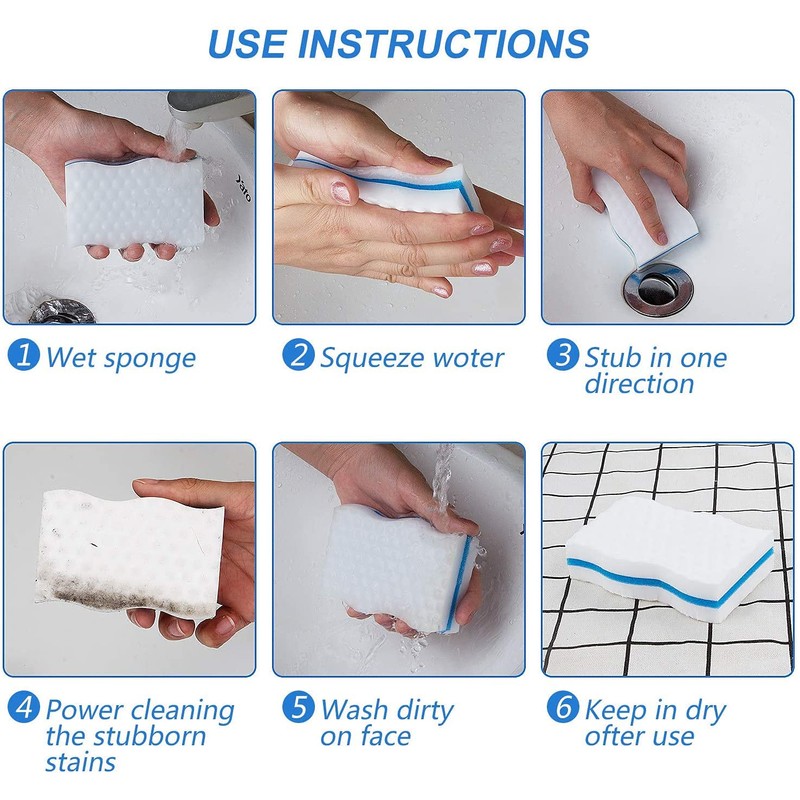 USE INSTRUCTIONS

1 Wet sponge

2 Squeeze woter

3 Stub in one direction

4 Power cleaning the stubborn stains

5 Wash dirty on face

6 Keep in dry ofter use