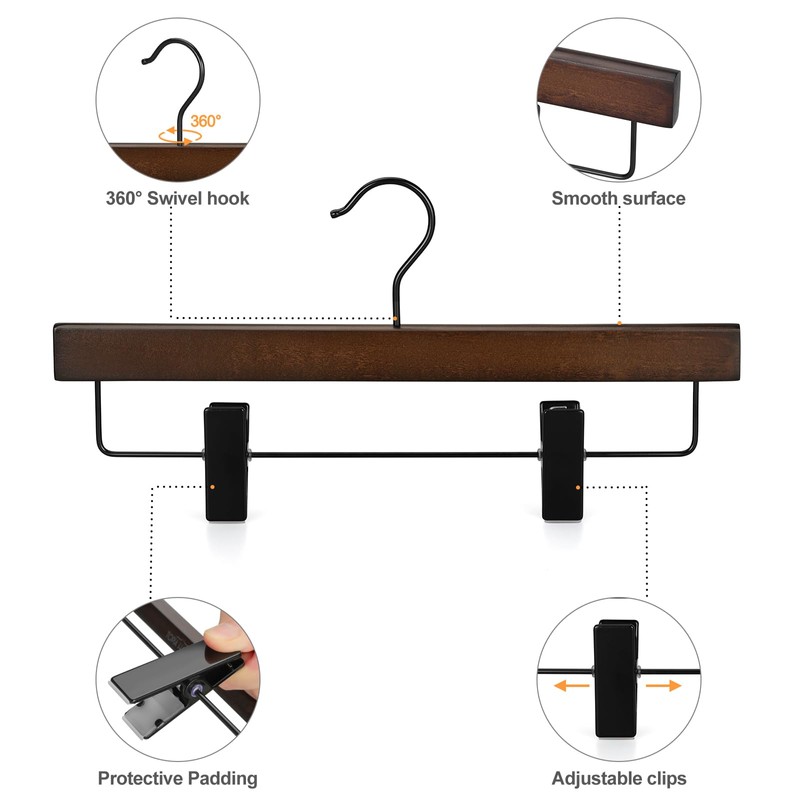 360°

360° Swivel hook

Smooth surface

Protective Padding

Adjustable clips