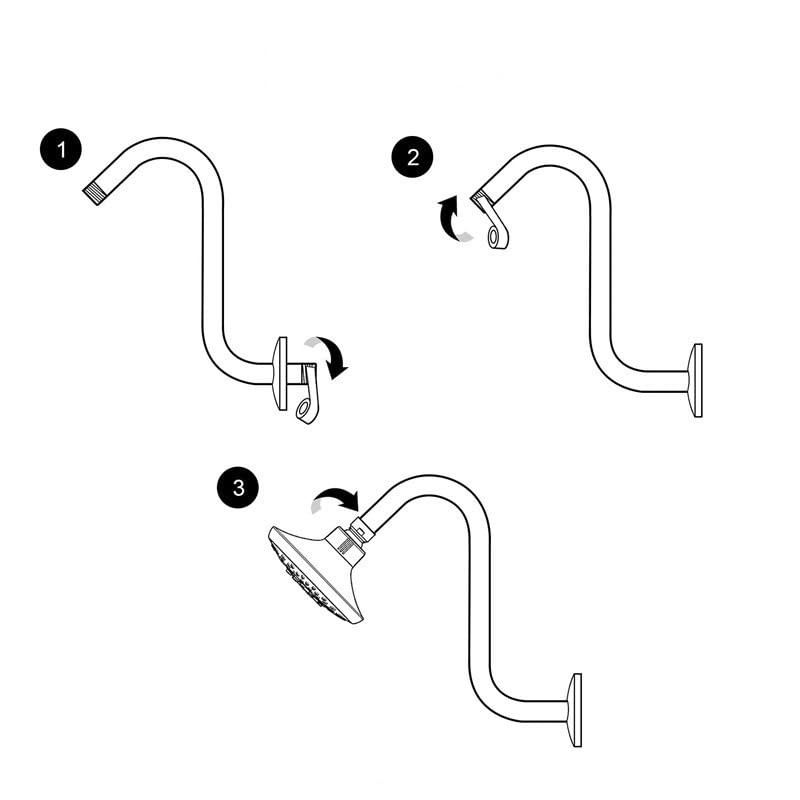 1

2

3