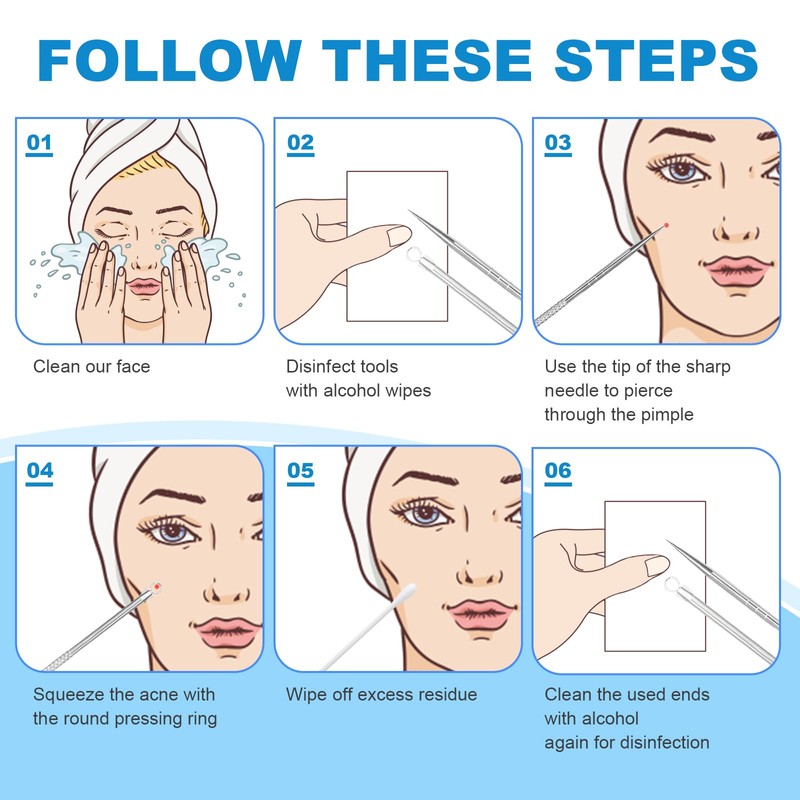 FOLLOW THESE STEPS

01

Clean our face

02

Disinfect tools with alcohol wipes

03

Use the tip of the sharp needle to pierce through the pimple

04

Squeeze the acne with the round pressing ring

05

Wipe off excess residue

06

Clean the used ends with alcohol again for disinfection