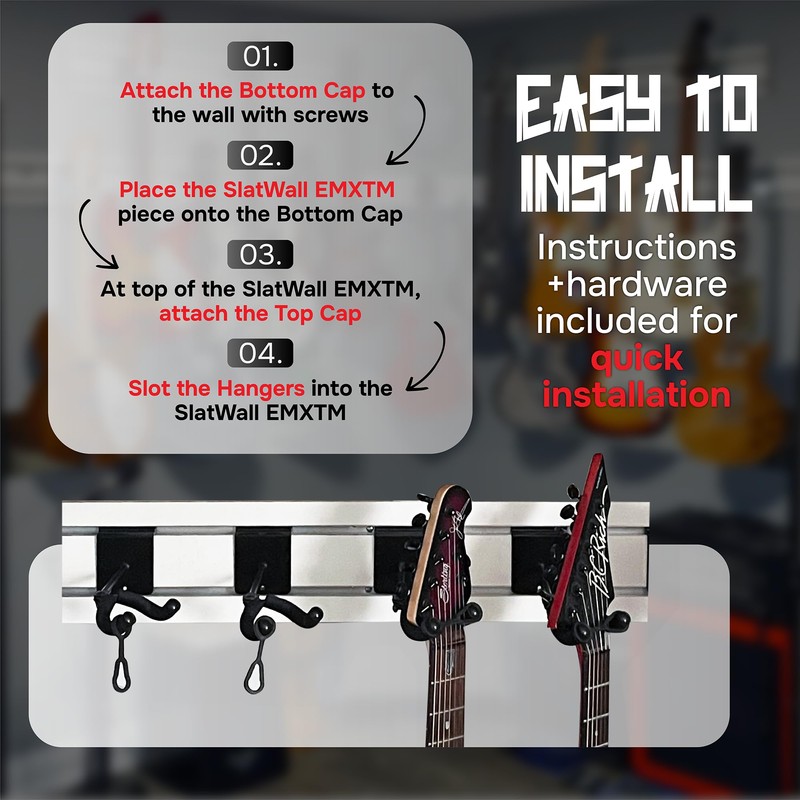 01.

Attach the Bottom Cap to the wall with screws

02.

Place the SlatWall EMXTM piece onto the Bottom Cap

03.

At top of the SlatWall EMXTM, attach the Top Cap

04.

Slot the Hangers into the SlatWall EMXTM

EASY TO INSTALL

Instructions +hardware included for quick installation

Sterling

B.C.Rich