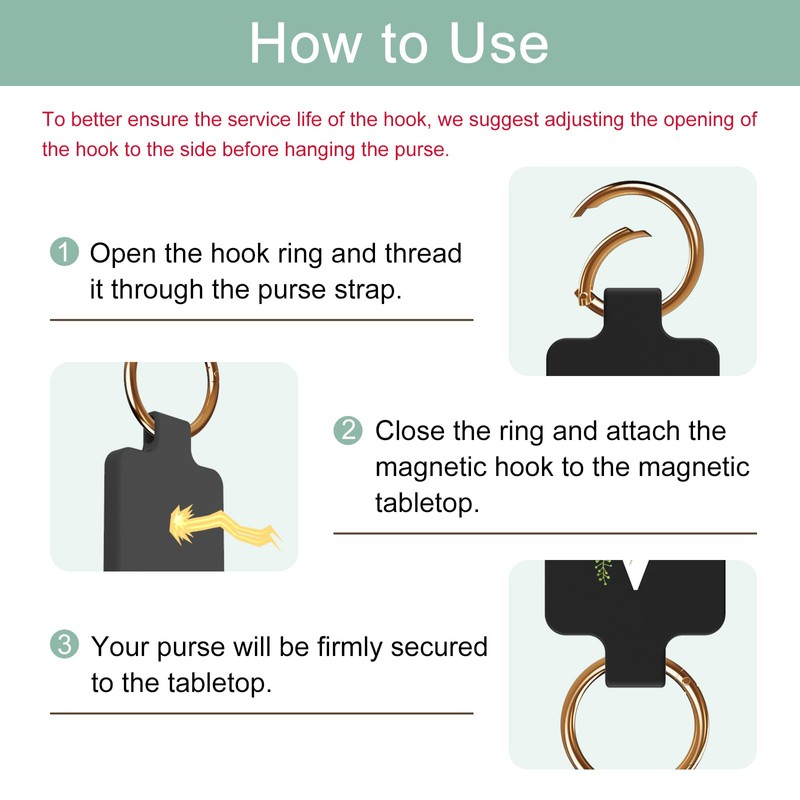 How to Use

To better ensure the service life of the hook, we suggest adjusting the opening of the hook to the side before hanging the purse.

1 Open the hook ring and thread it through the purse strap.

2 Close the ring and attach the magnetic hook to the magnetic tabletop.

3 Your purse will be firmly secured to the tabletop.