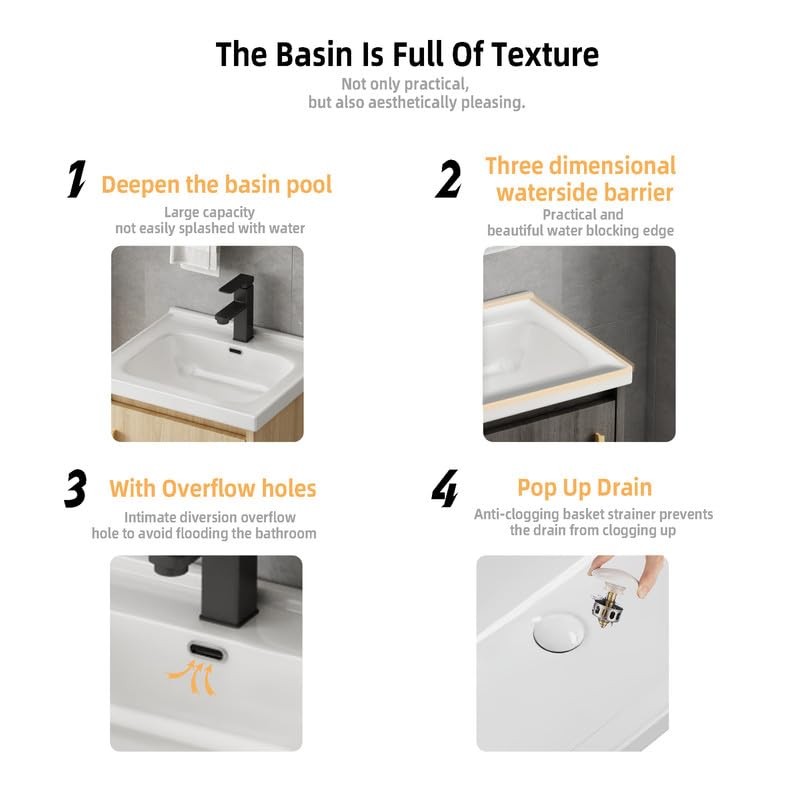 The Basin Is Full Of Texture
Not only practical,
but also aesthetically pleasing.

1 Deepen the basin pool
Large capacity
not easily splashed with water

2 Three dimensional waterside barrier
Practical and
beautiful water blocking edge

3 With Overflow holes
Intimate diversion overflow
hole to avoid flooding the bathroom

4 Pop Up Drain
Anti-clogging basket strainer prevents
the drain from clogging up