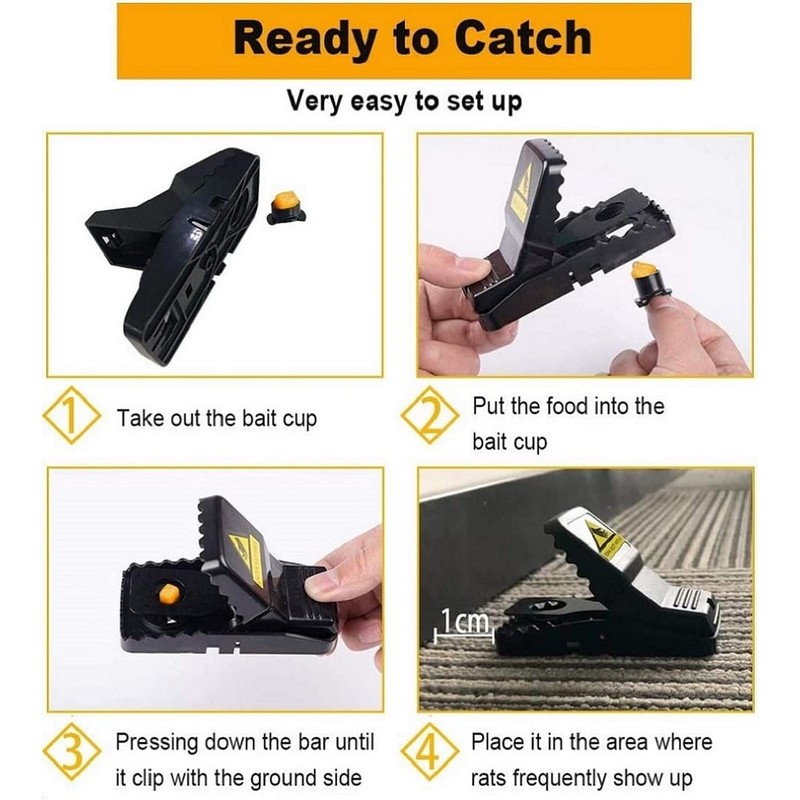 Ready to Catch

Very easy to set up

1 Take out the bait cup

2 Put the food into the bait cup

1cm

3 Pressing down the bar until it clip with the ground side

4 Place it in the area where rats frequently show up