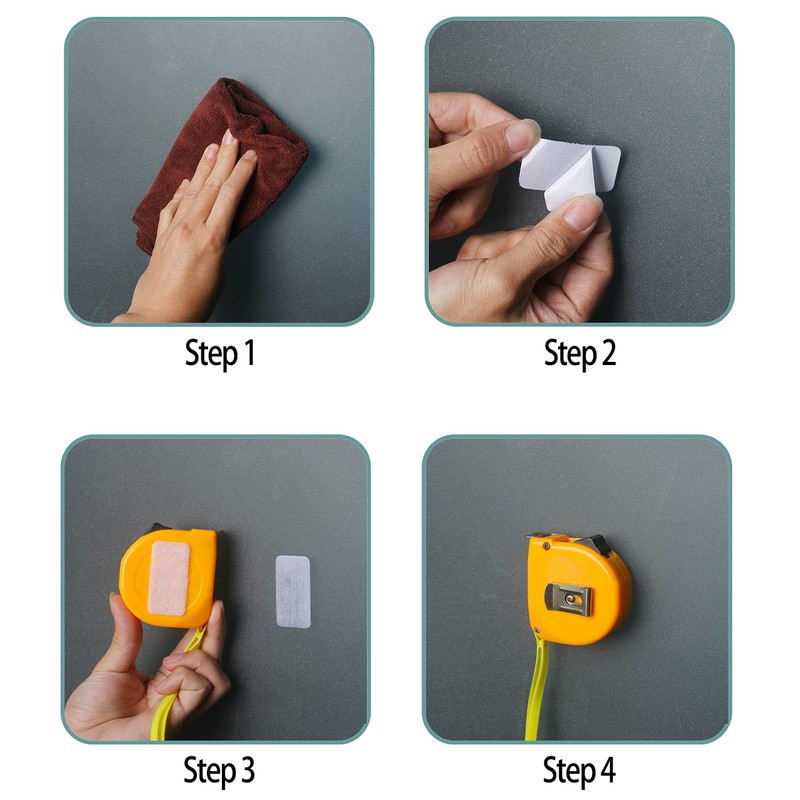 Step 1

Step 2

Step 3

Step 4