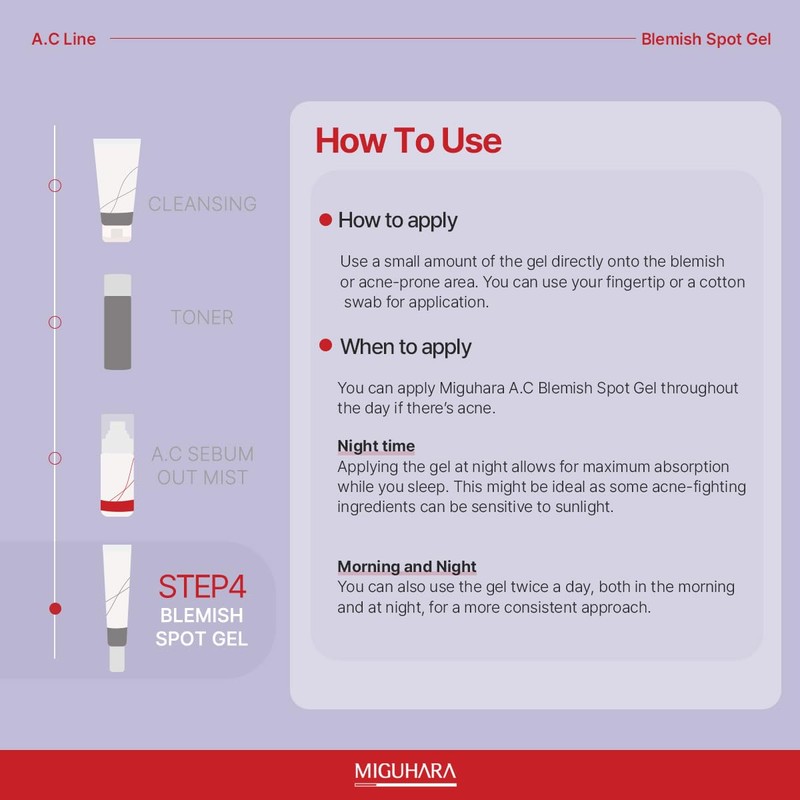 A.C Line

Blemish Spot Gel

CLEANSING

TONER

A.C SEBUM OUT MIST

STEP4
BLEMISH SPOT GEL

How To Use

How to apply

Use a small amount of the gel directly onto the blemish or acne-prone area. You can use your fingertip or a cotton swab for application.

When to apply

You can apply Miguhara A.C Blemish Spot Gel throughout the day if there's acne.

Night time
Applying the gel at night allows for maximum absorption while you sleep. This might be ideal as some acne-fighting ingredients can be sensitive to sunlight.

Morning and Night
You can also use the gel twice a day, both in the morning and at night, for a more consistent approach.

MIGUHARA